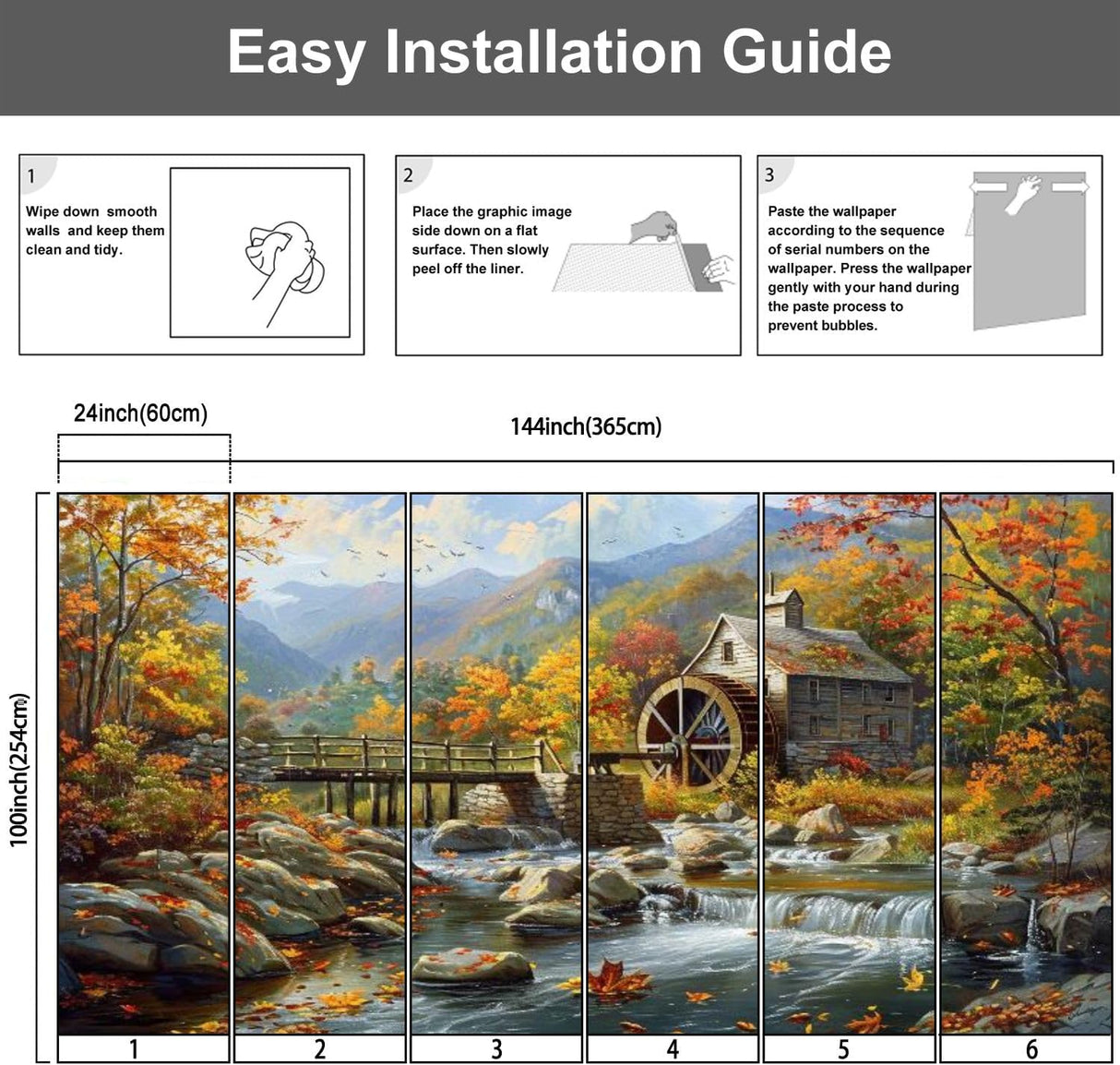 Easy Installation Guide

1
Wipe down smooth walls and keep them clean and tidy.

2
Place the graphic image side down on a flat surface. Then slowly peel off the liner.

3
Paste the wallpaper according to the sequence of serial numbers on the wallpaper. Press the wallpaper gently with your hand during the paste process to prevent bubbles.

24inch(60cm)

144inch(365cm)

100inch(254cm)

1 2 3 4 5 6