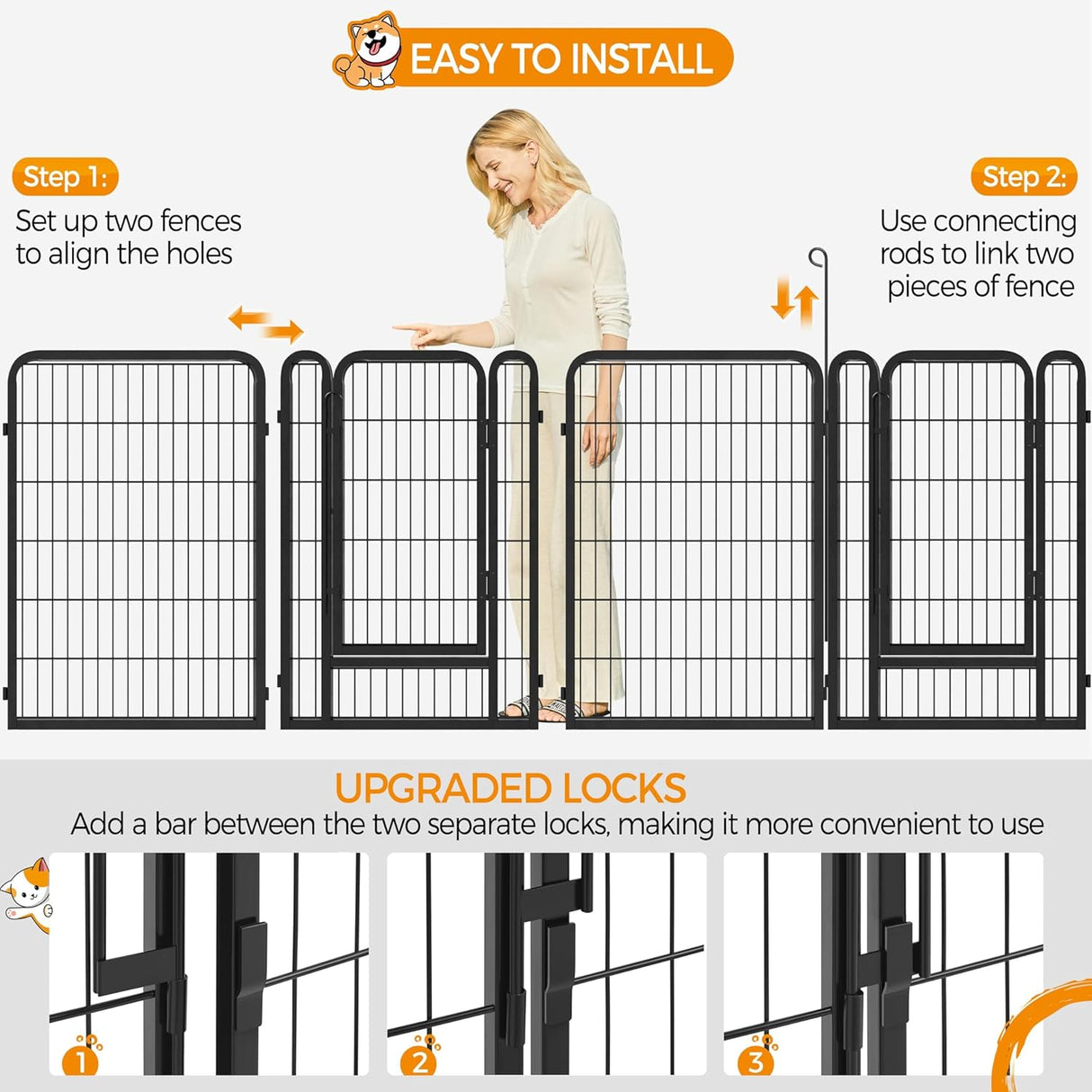 EASY TO INSTALL

Step 1:
Set up two fences to align the holes

Step 2:
Use connecting rods to link two pieces of fence

UPGRADED LOCKS
Add a bar between the two separate locks, making it more convenient to use

1

2

3