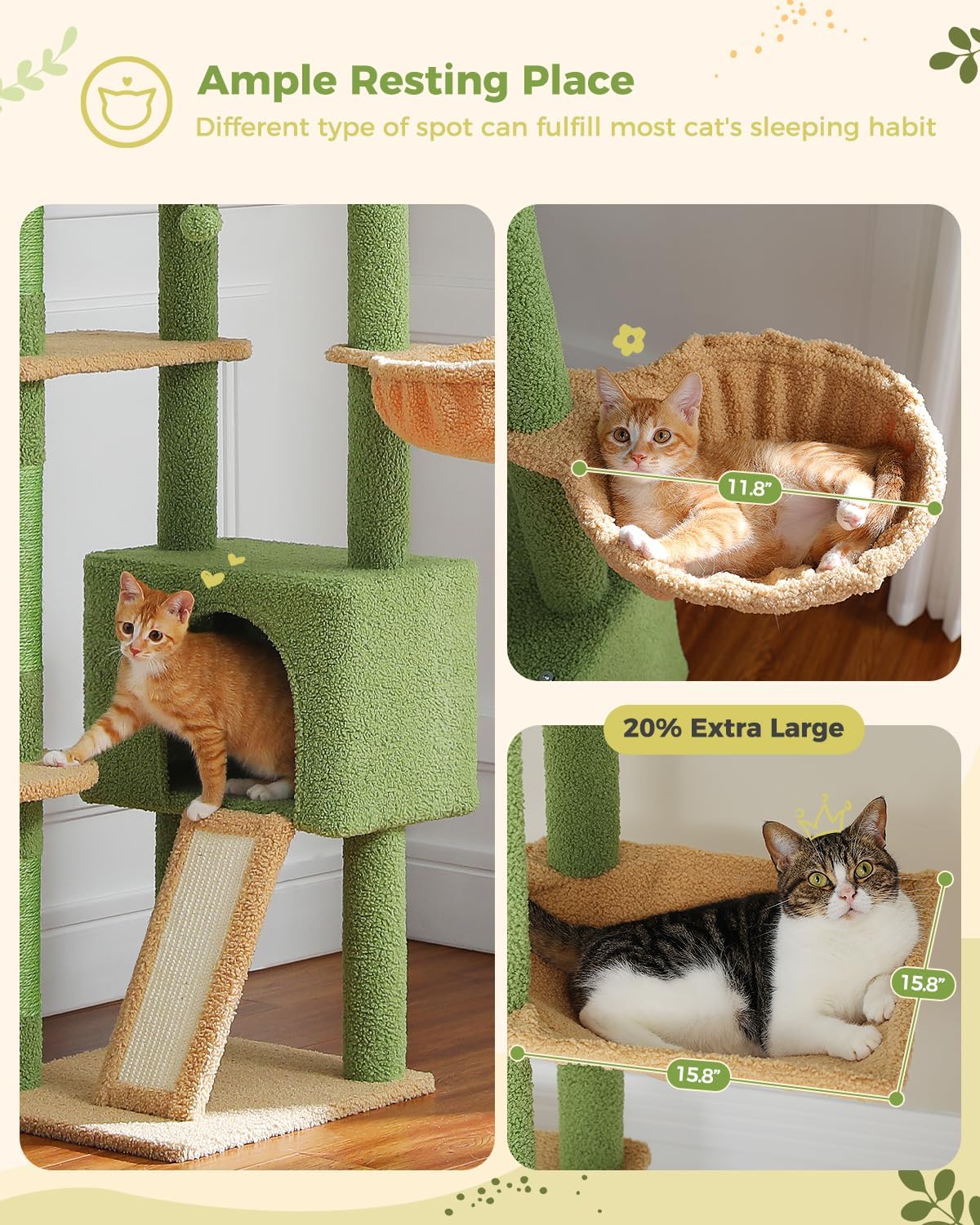 Ample Resting Place

Different type of spot can fulfill most cat's sleeping habit

11.8"

20% Extra Large

15.8"

15.8"