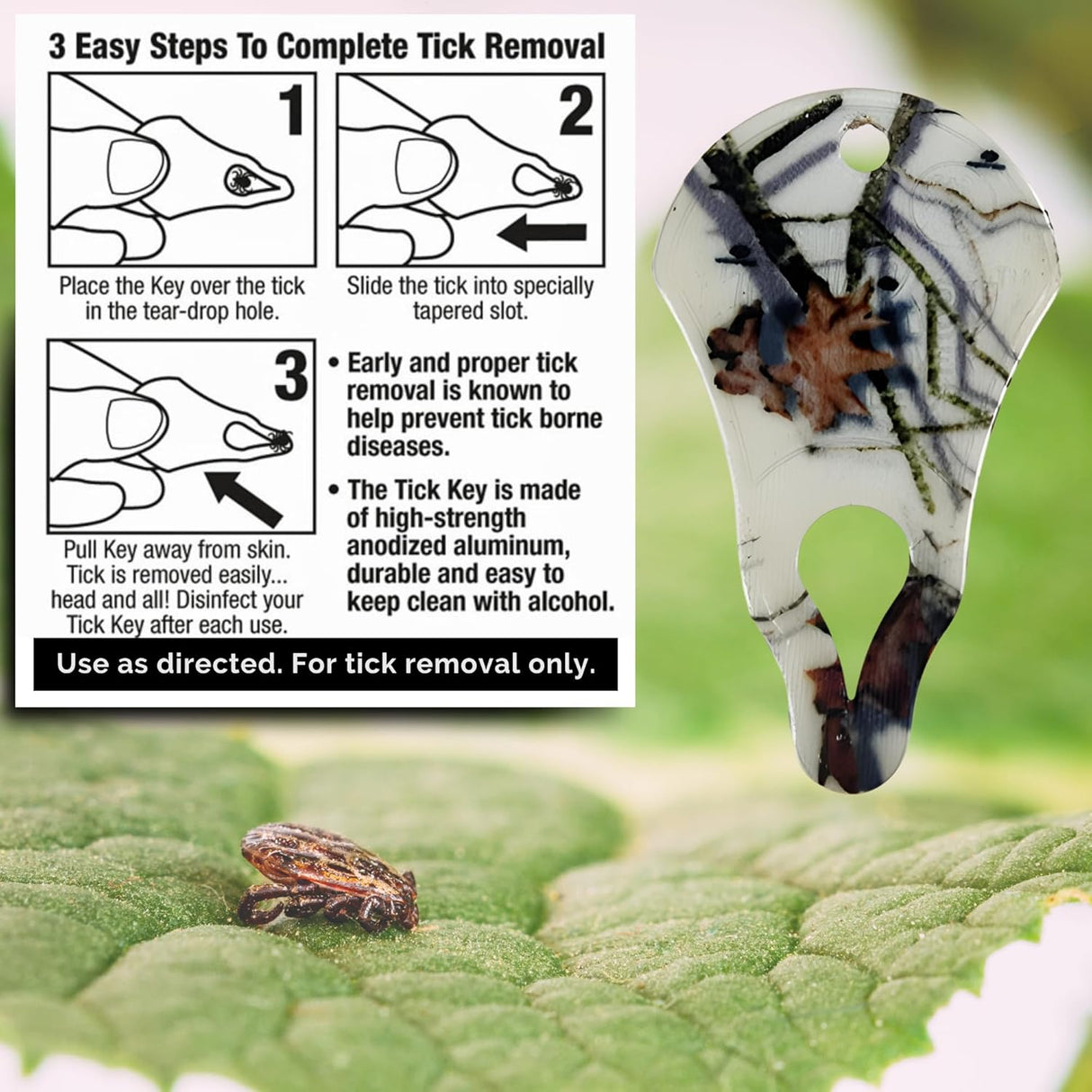 3 Easy Steps To Complete Tick Removal

1

Place the Key over the tick in the tear-drop hole.

2

Slide the tick into specially tapered slot.

3

Pull Key away from skin. Tick is removed easily... head and all! Disinfect your Tick Key after each use.

• Early and proper tick removal is known to help prevent tick borne diseases.

• The Tick Key is made of high-strength anodized aluminum, durable and easy to keep clean with alcohol.

Use as directed. For tick removal only.