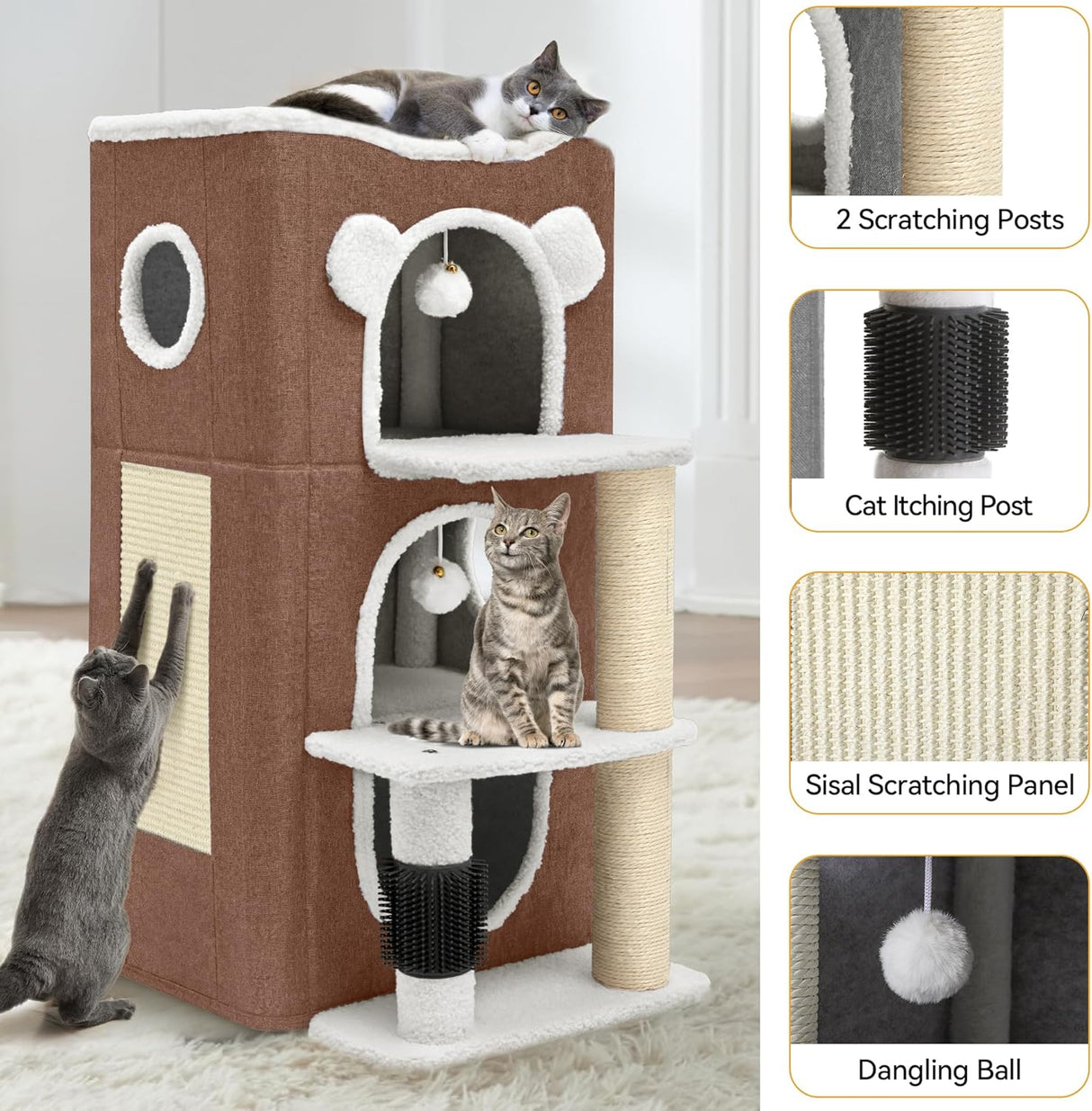 2 Scratching Posts

Cat Itching Post

Sisal Scratching Panel

Dangling Ball