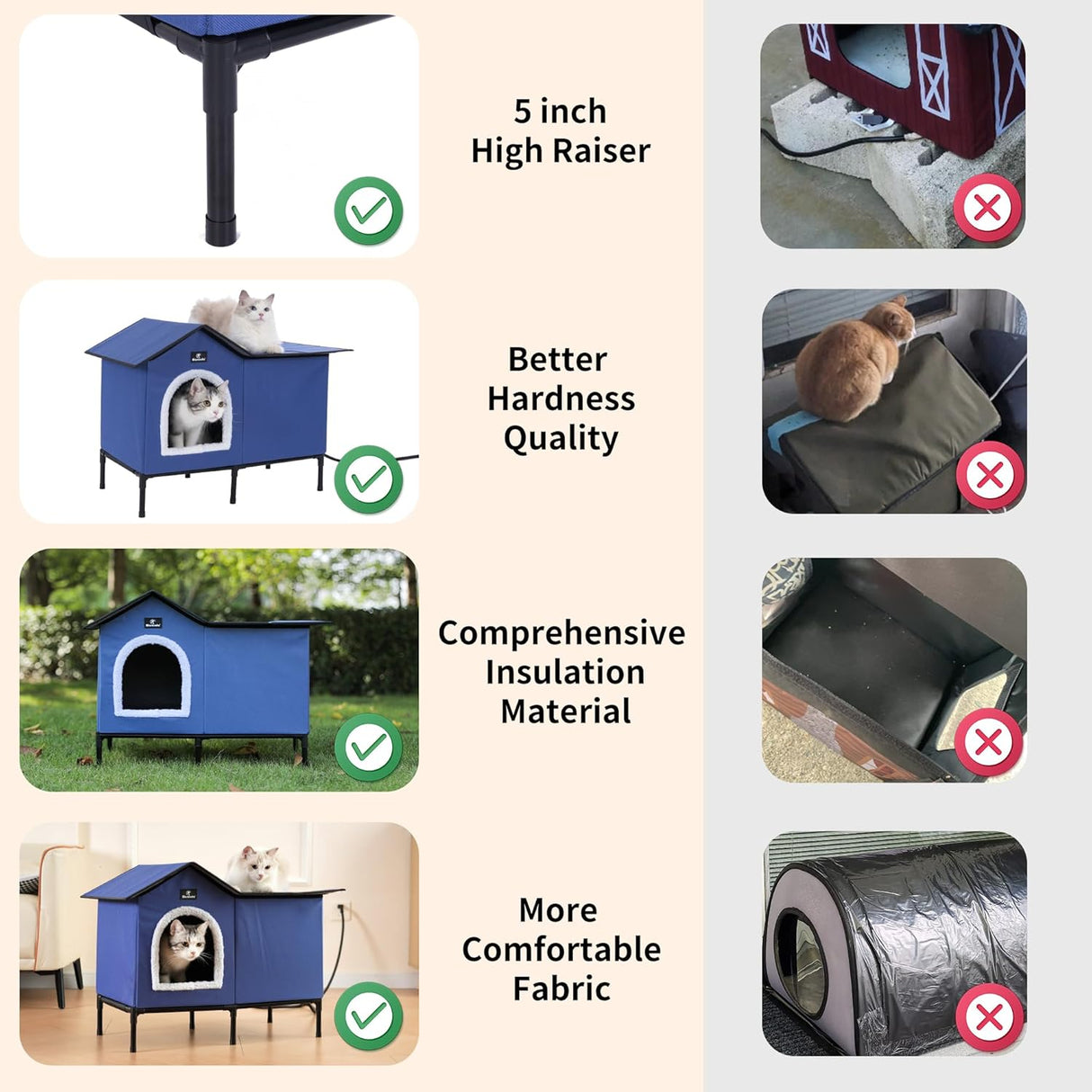 5 inch
High Raiser

Better
Hardness
Quality

Comprehensive
Insulation
Material

More
Comfortable
Fabric