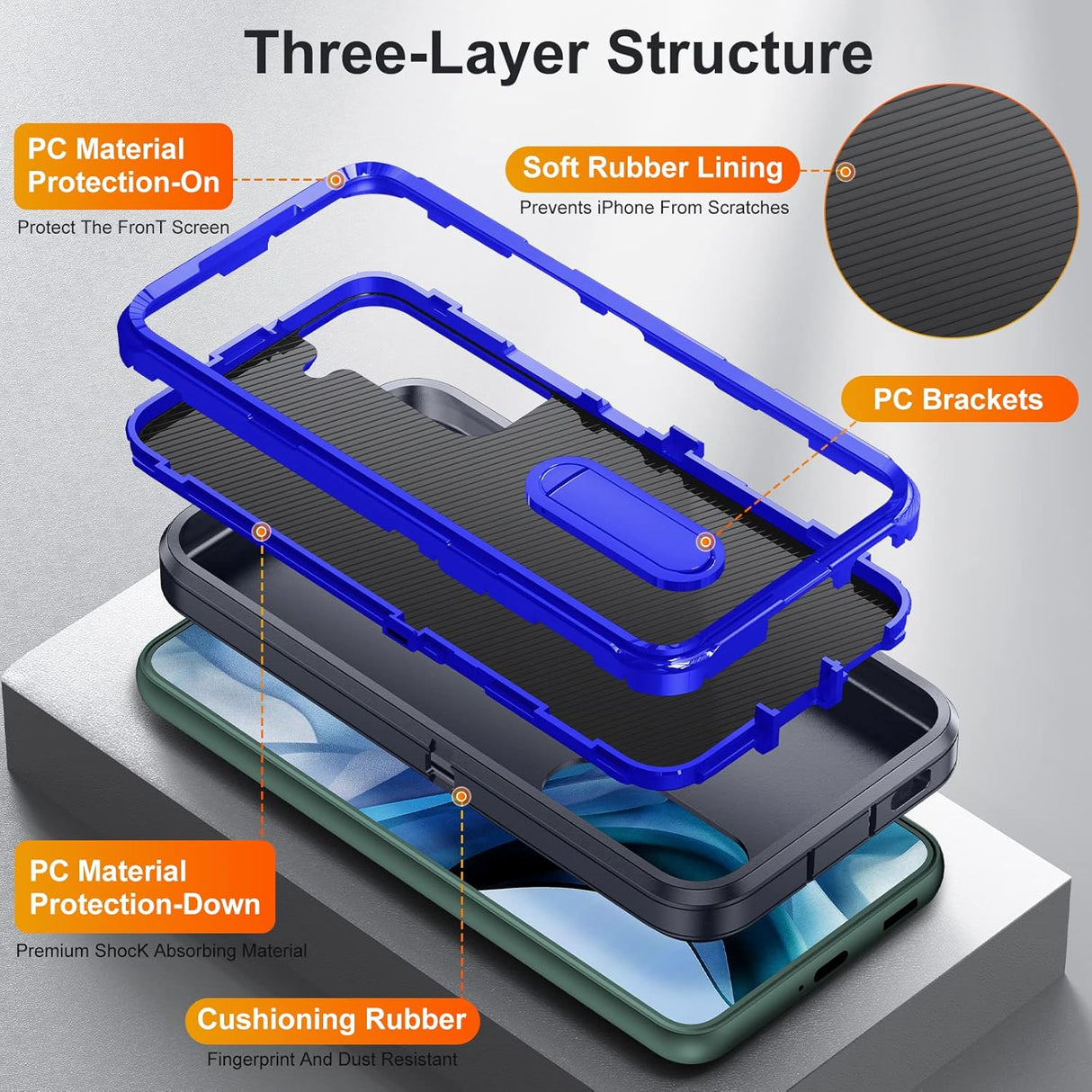 Three-Layer Structure

PC Material Protection-On

Protect The FronT Screen

Soft Rubber Lining

Prevents iPhone From Scratches

PC Brackets

PC Material Protection-Down

Premium ShocK Absorbing Material

Cushioning Rubber

Fingerprint And Dust Resistant