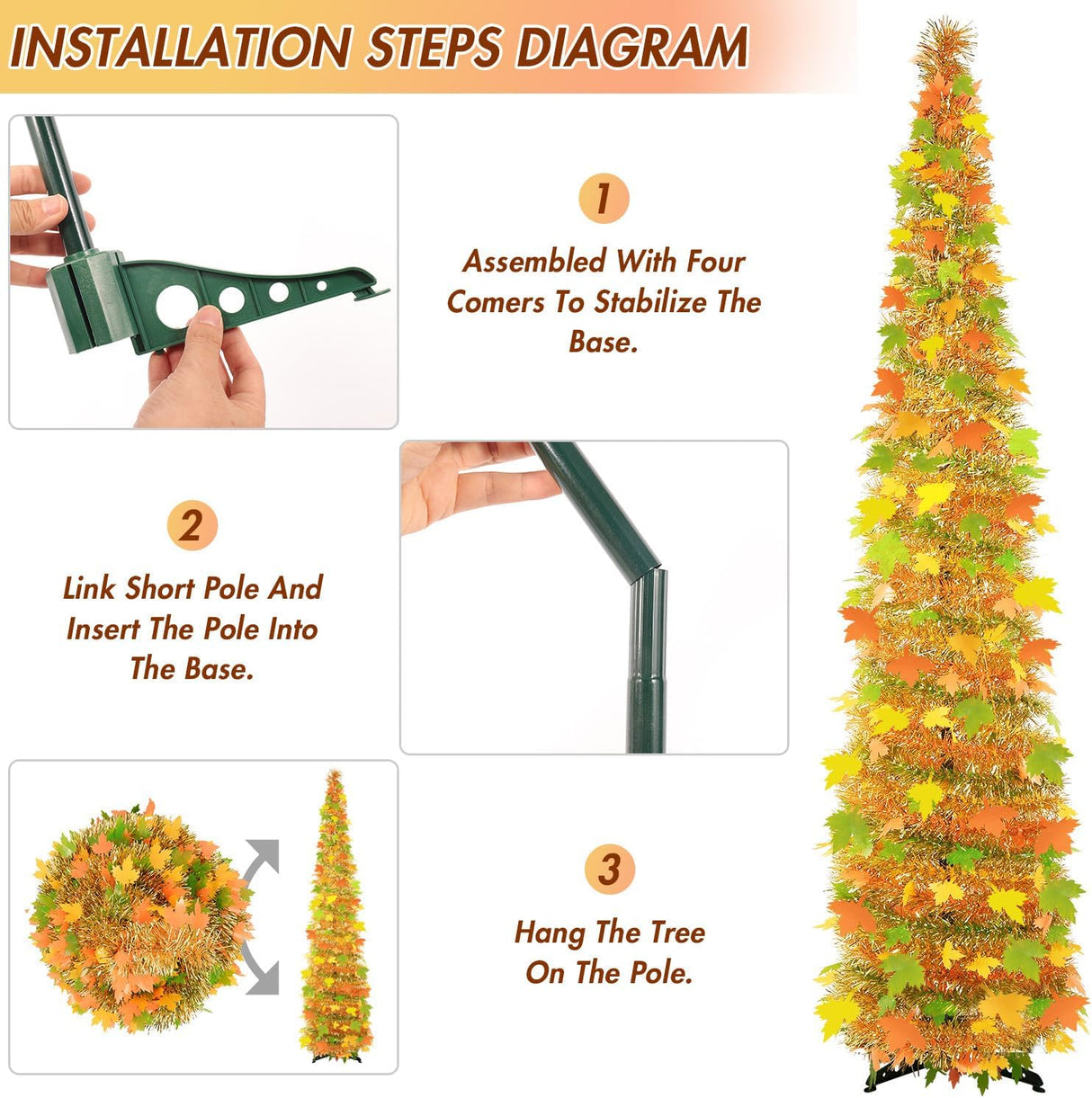 INSTALLATION STEPS DIAGRAM

1

Assembled With Four Comers To Stabilize The Base.

2

Link Short Pole And Insert The Pole Into The Base.

3

Hang The Tree On The Pole.