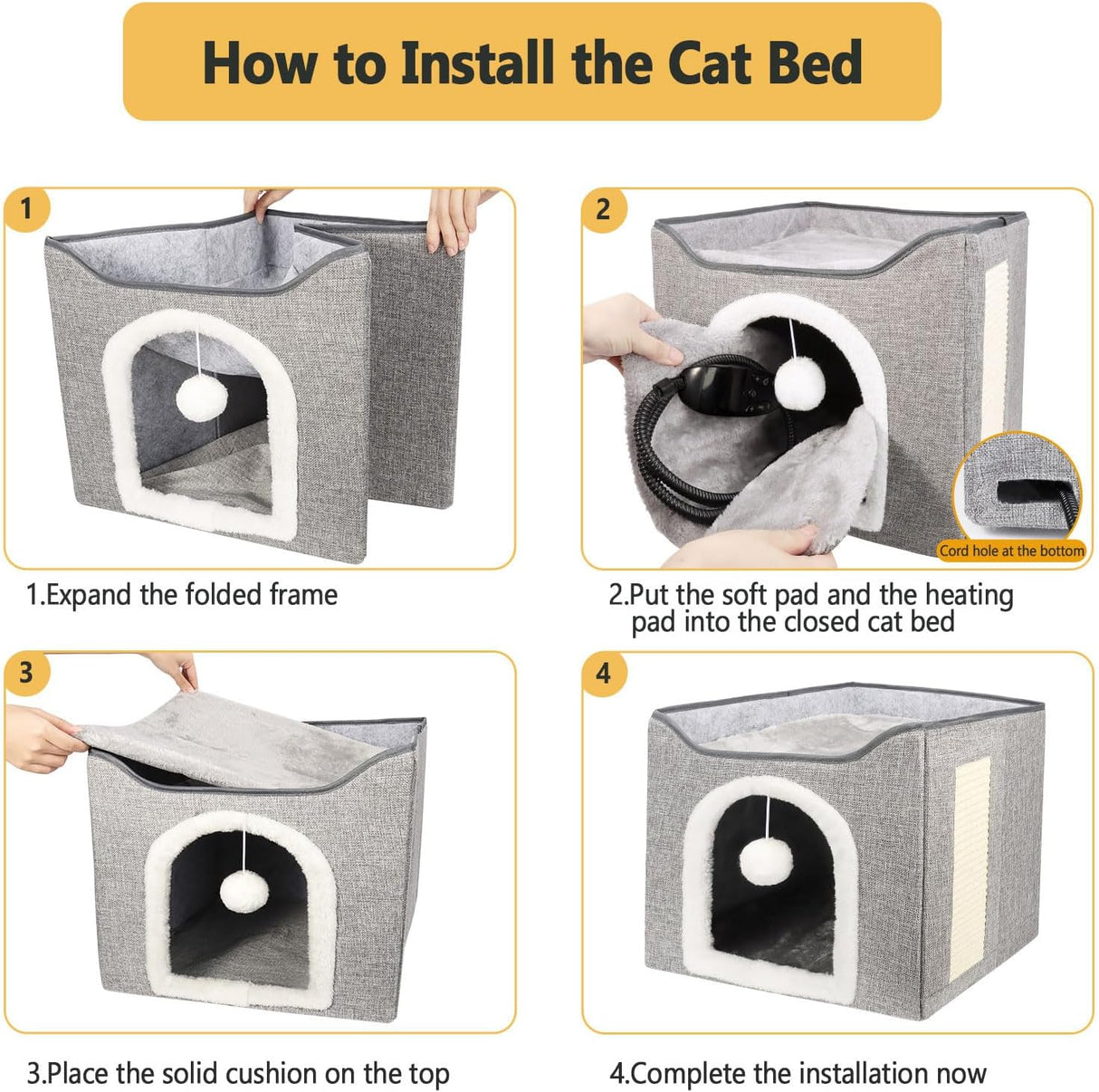 How to Install the Cat Bed

1

1.Expand the folded frame

2

Cord hole at the bottom

2.Put the soft pad and the heating pad into the closed cat bed

3

3.Place the solid cushion on the top

4

4.Complete the installation now