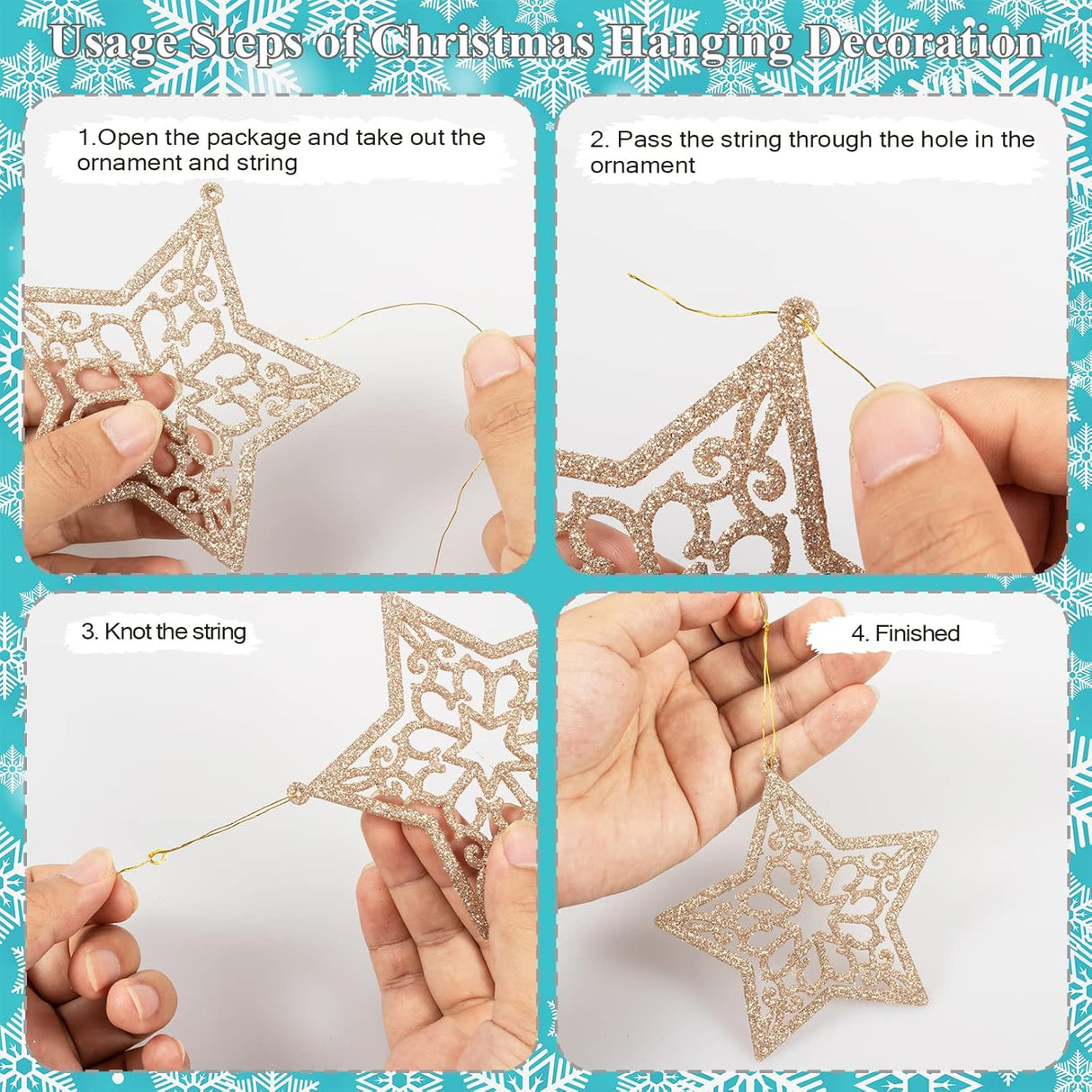 Usage Steps of Christmas Hanging Decoration

1.Open the package and take out the ornament and string

2. Pass the string through the hole in the ornament

3. Knot the string

4. Finished