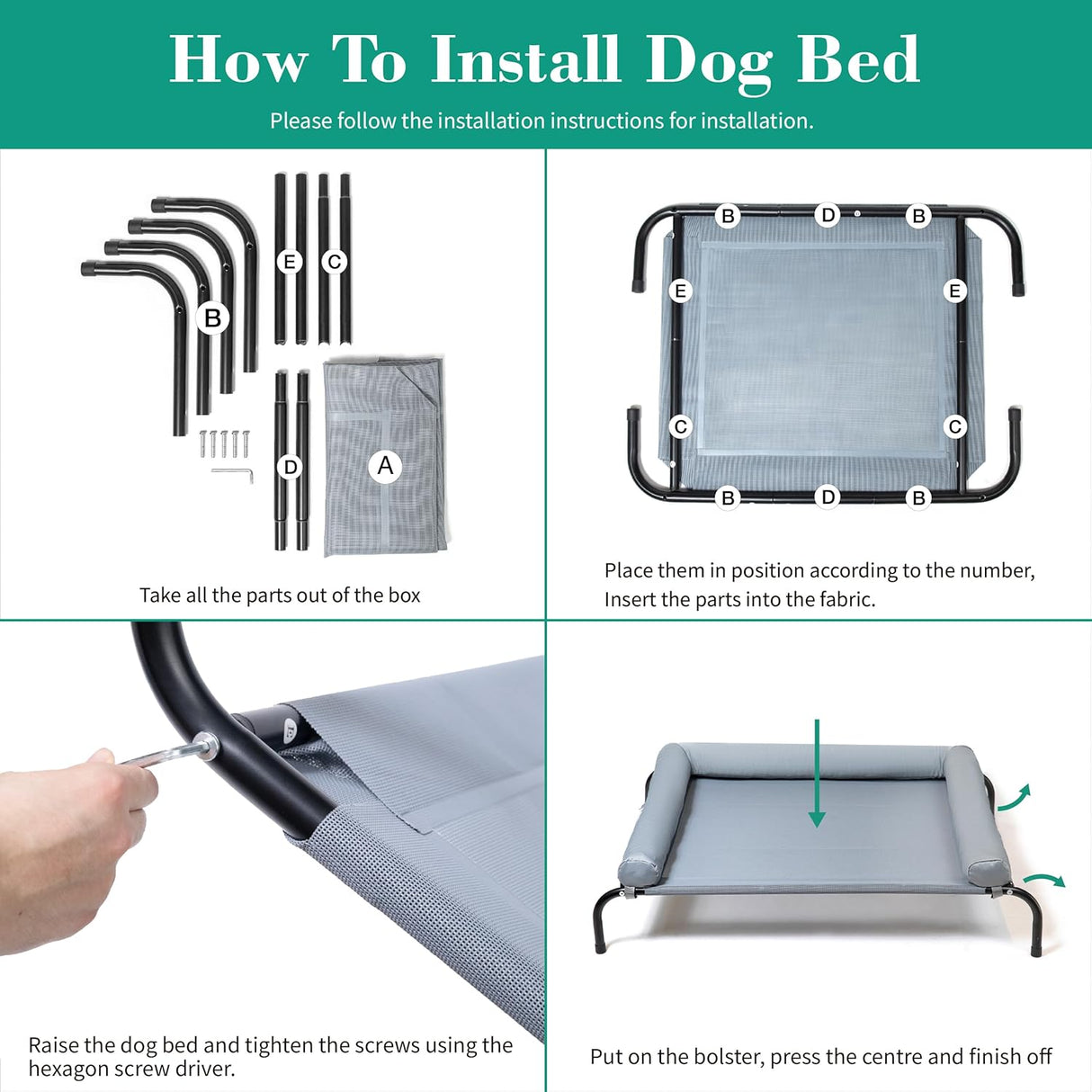 How To Install Dog Bed

Please follow the installation instructions for installation.

B
E
C
D
A

Take all the parts out of the box

B D B
E E
C C
B D B

Place them in position according to the number, Insert the parts into the fabric.

Raise the dog bed and tighten the screws using the hexagon screw driver.

Put on the bolster, press the centre and finish off