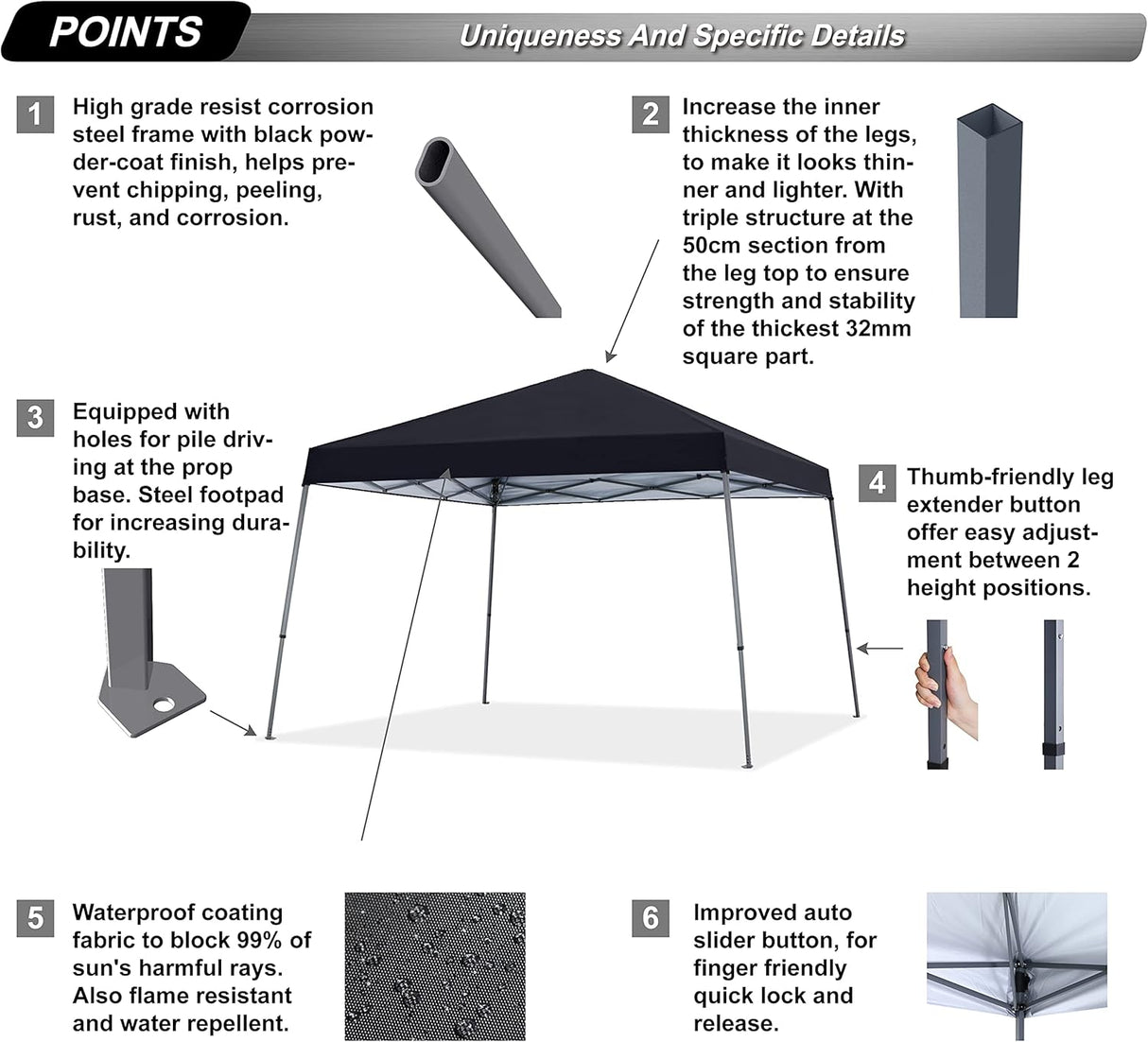 POINTS

Uniqueness And Specific Details

1 High grade resist corrosion steel frame with black powder-coat finish, helps prevent chipping, peeling, rust, and corrosion.

2 Increase the inner thickness of the legs, to make it looks thinner and lighter. With triple structure at the 50cm section from the leg top to ensure strength and stability of the thickest 32mm square part.

3 Equipped with holes for pile driving at the prop base. Steel footpad for increasing durability.

4 Thumb-friendly leg extender button offer easy adjustment between 2 height positions.

5 Waterproof coating fabric to block 99% of sun's harmful rays. Also flame resistant and water repellent.

6 Improved auto slider button, for finger friendly quick lock and release.