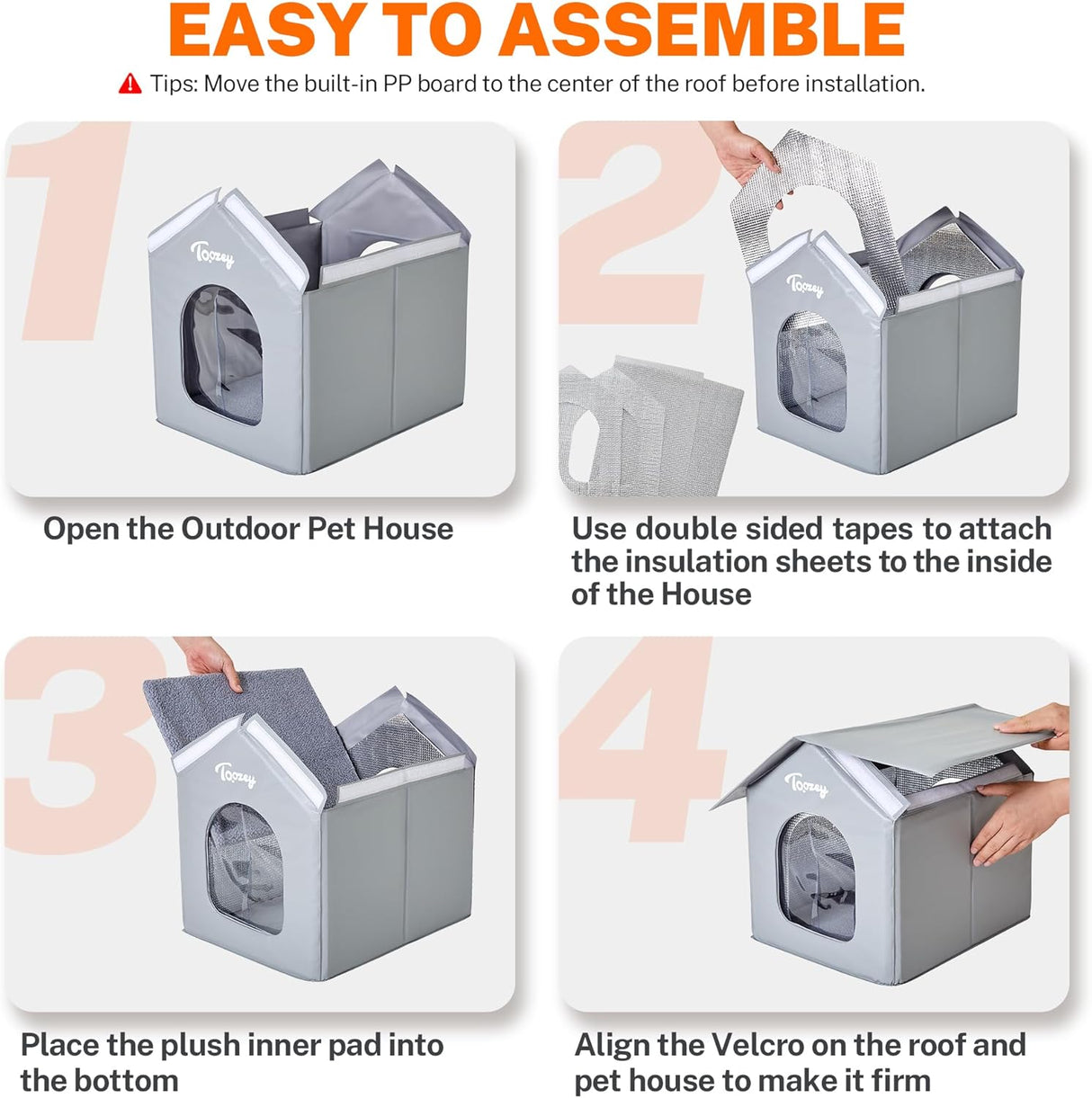 EASY TO ASSEMBLE

Tips: Move the built-in PP board to the center of the roof before installation.

1

Toozey

Open the Outdoor Pet House

2

Toozey

Use double sided tapes to attach the insulation sheets to the inside of the House

3

Toozey

Place the plush inner pad into the bottom

4

Toozey

Align the Velcro on the roof and pet house to make it firm