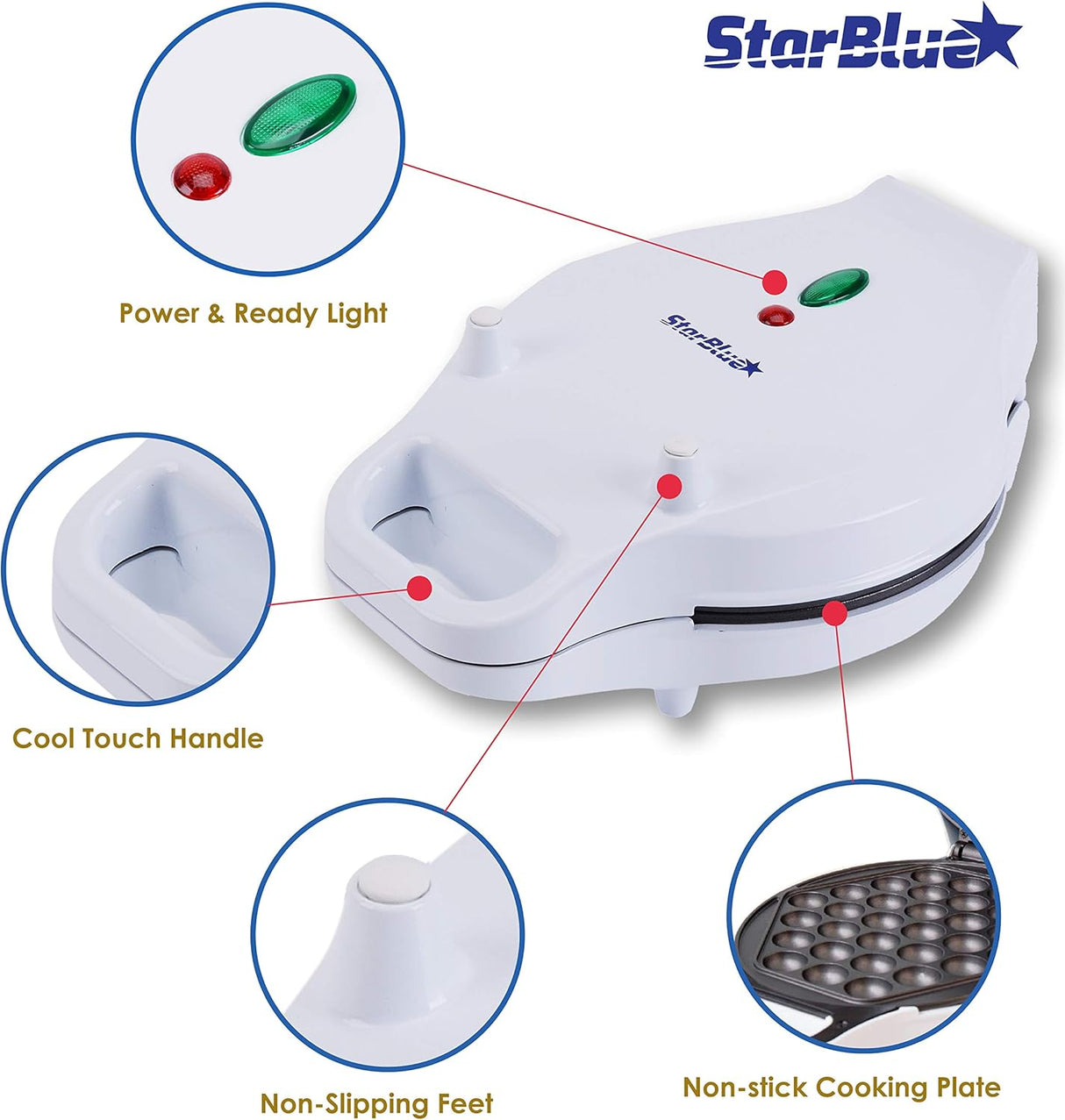 StarBlue

Power & Ready Light

StarBlue

Cool Touch Handle

Non-Slipping Feet

Non-stick Cooking Plate