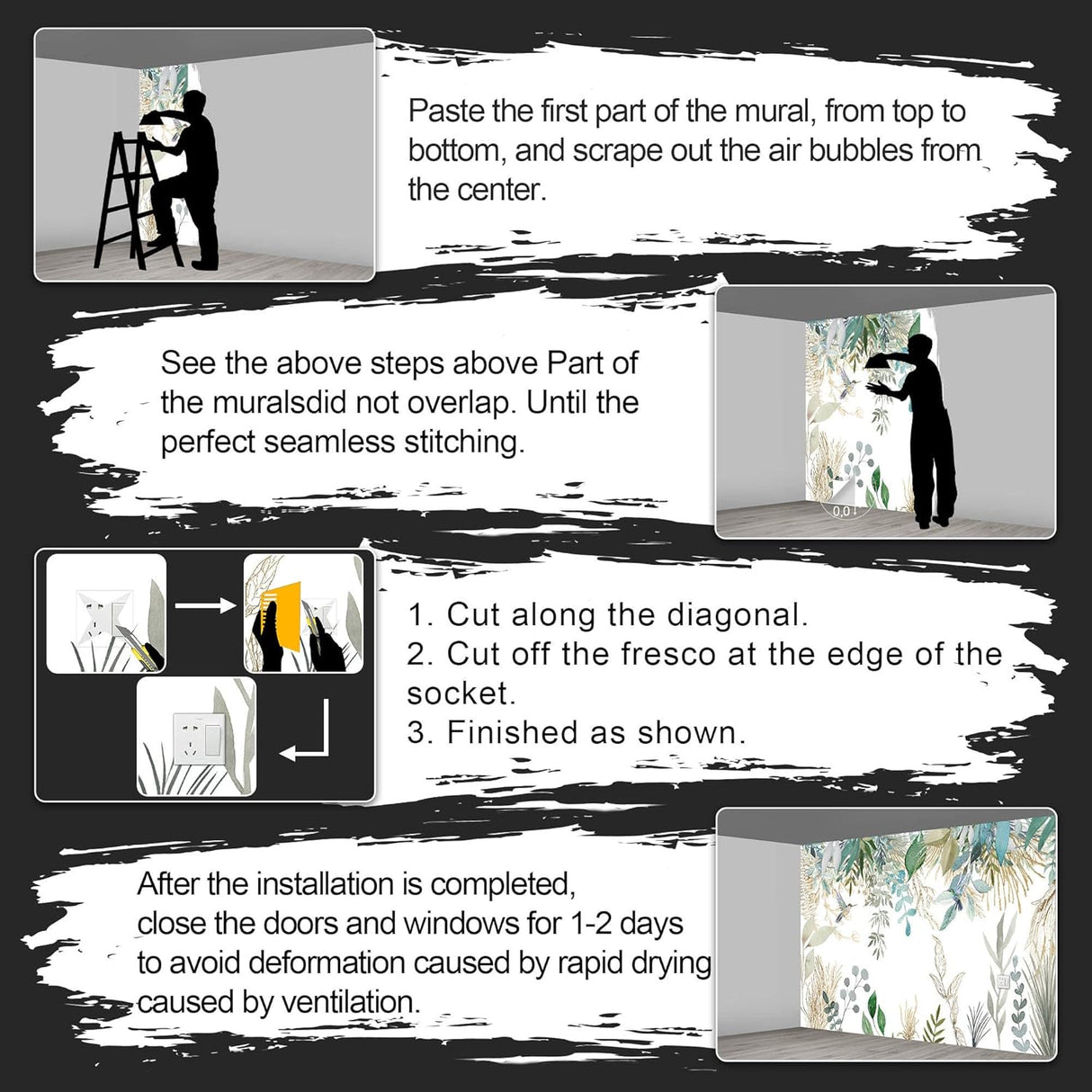 Paste the first part of the mural, from top to bottom, and scrape out the air bubbles from the center.

See the above steps above Part of the muralsdid not overlap. Until the perfect seamless stitching.

0,0

1. Cut along the diagonal.
2. Cut off the fresco at the edge of the socket.
3. Finished as shown.

After the installation is completed, close the doors and windows for 1-2 days to avoid deformation caused by rapid drying caused by ventilation.