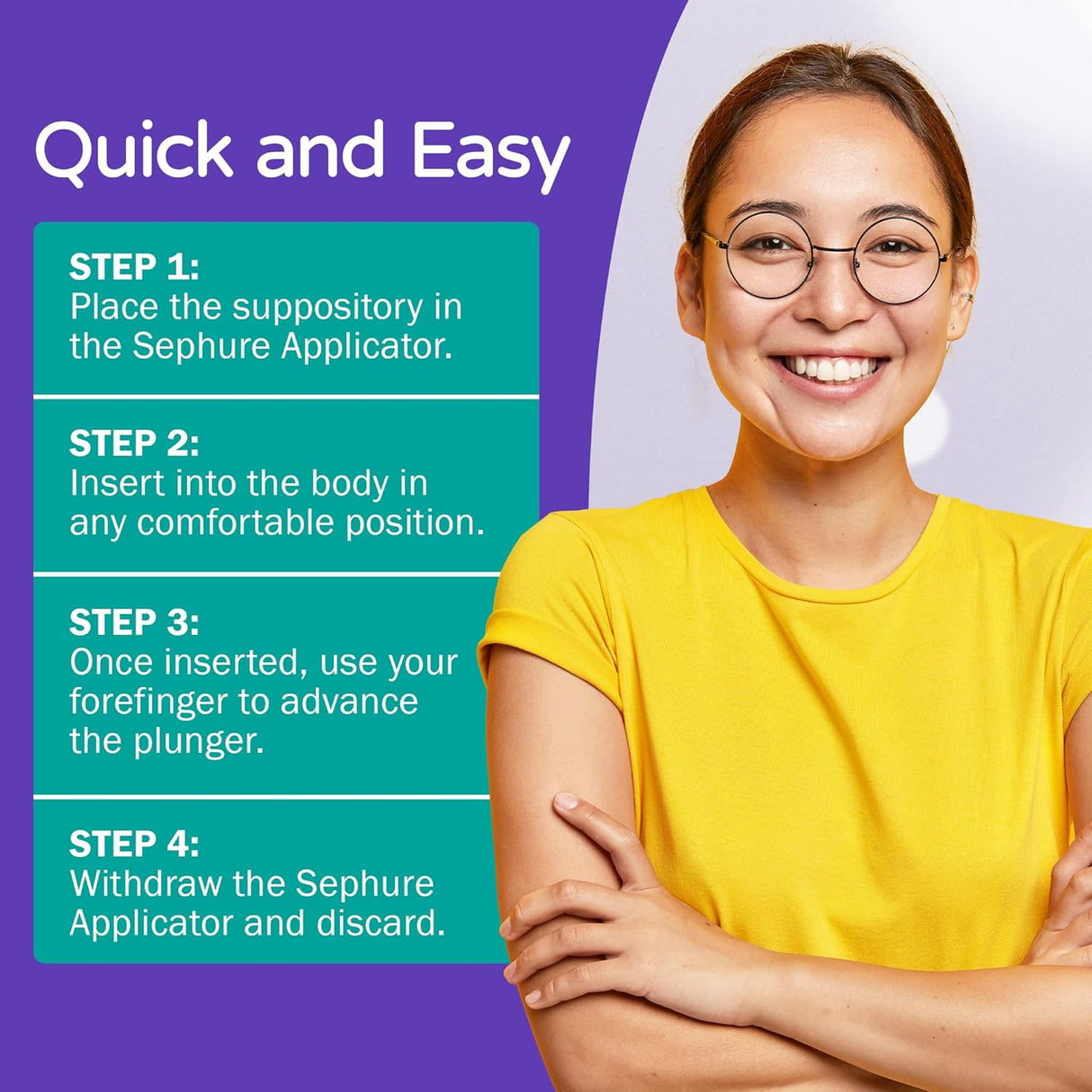 Quick and Easy

STEP 1:
Place the suppository in the Sephure Applicator.

STEP 2:
Insert into the body in any comfortable position.

STEP 3:
Once inserted, use your forefinger to advance the plunger.

STEP 4:
Withdraw the Sephure Applicator and discard.