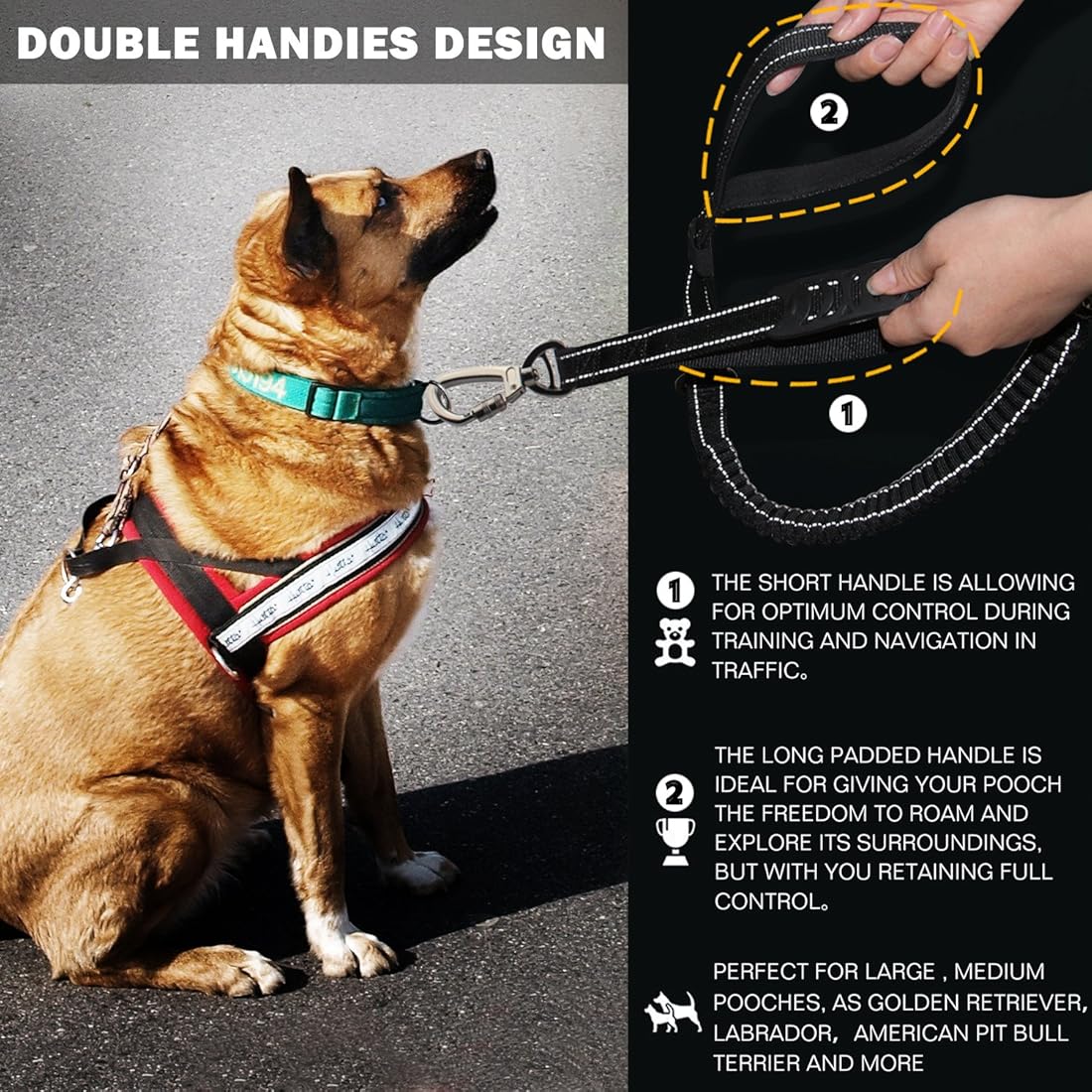 DOUBLE HANDIES DESIGN

2

1

1 THE SHORT HANDLE IS ALLOWING FOR OPTIMUM CONTROL DURING TRAINING AND NAVIGATION IN TRAFFIC。

2 THE LONG PADDED HANDLE IS IDEAL FOR GIVING YOUR POOCH THE FREEDOM TO ROAM AND EXPLORE ITS SURROUNDINGS, BUT WITH YOU RETAINING FULL CONTROL。

PERFECT FOR LARGE , MEDIUM POOCHES, AS GOLDEN RETRIEVER, LABRADOR, AMERICAN PIT BULL TERRIER AND MORE