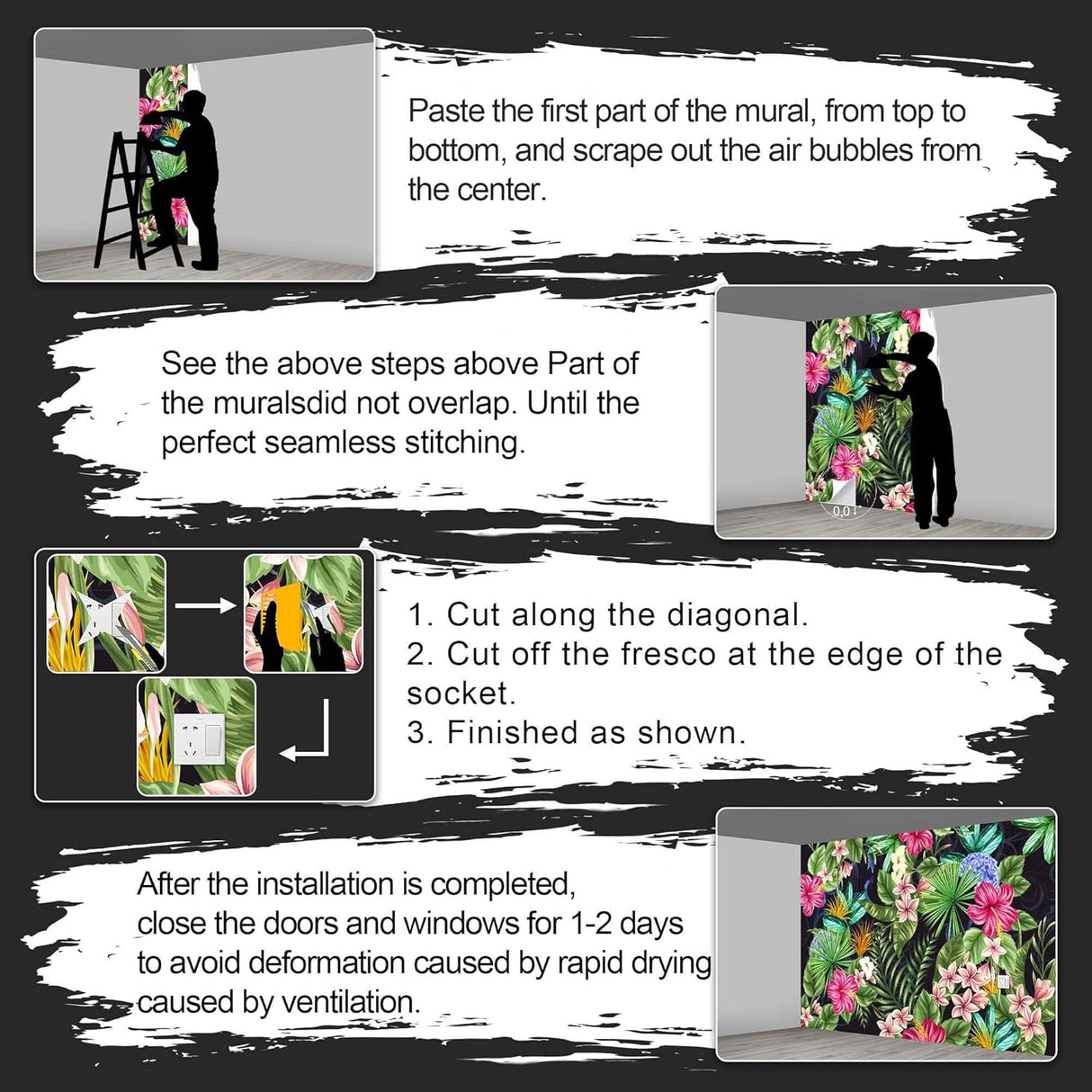 Paste the first part of the mural, from top to bottom, and scrape out the air bubbles from the center.

See the above steps above Part of the muralsdid not overlap. Until the perfect seamless stitching.

0,0

1. Cut along the diagonal.
2. Cut off the fresco at the edge of the socket.
3. Finished as shown.

After the installation is completed, close the doors and windows for 1-2 days to avoid deformation caused by rapid drying caused by ventilation.