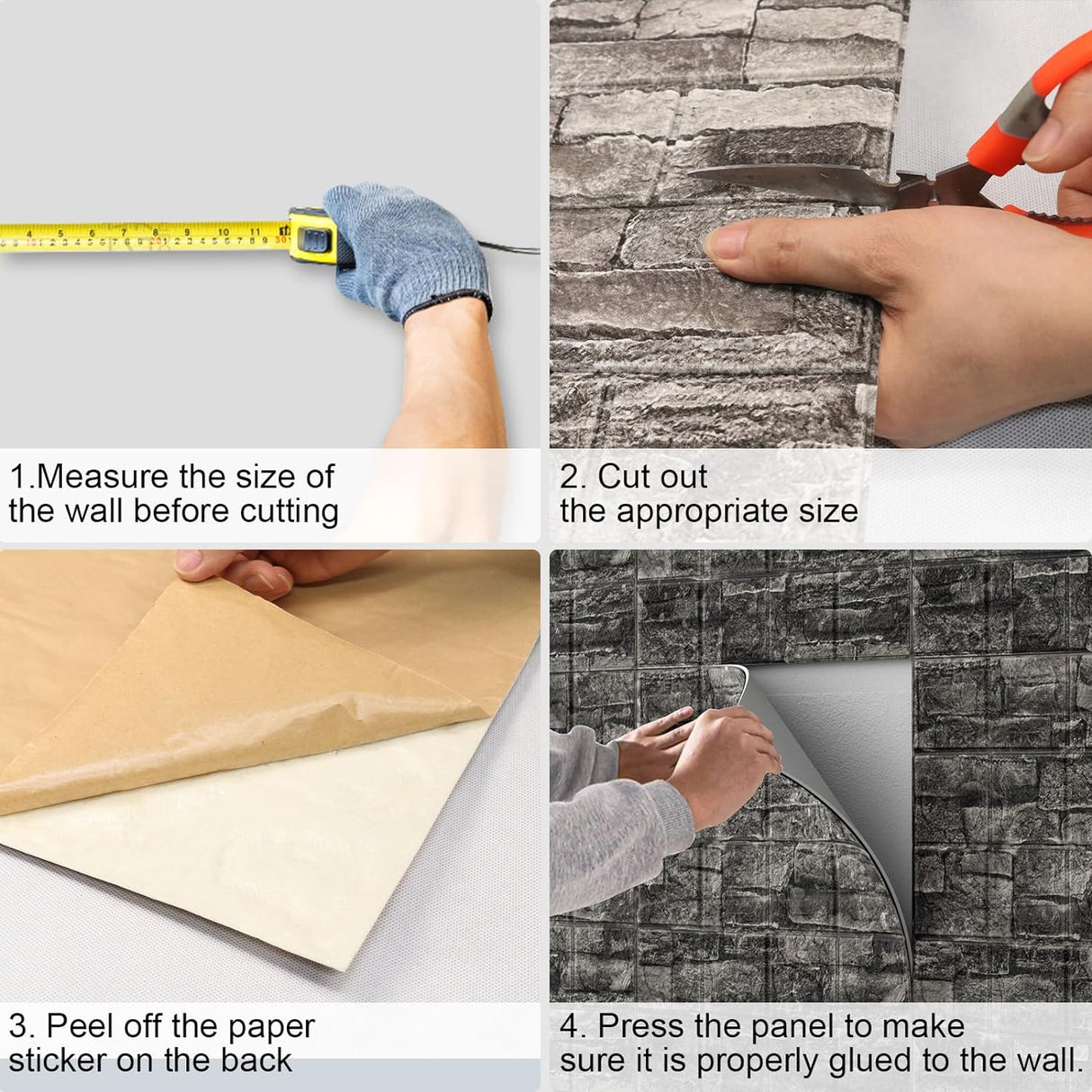 1.Measure the size of the wall before cutting

2. Cut out the appropriate size

3. Peel off the paper sticker on the back

4. Press the panel to make sure it is properly glued to the wall.