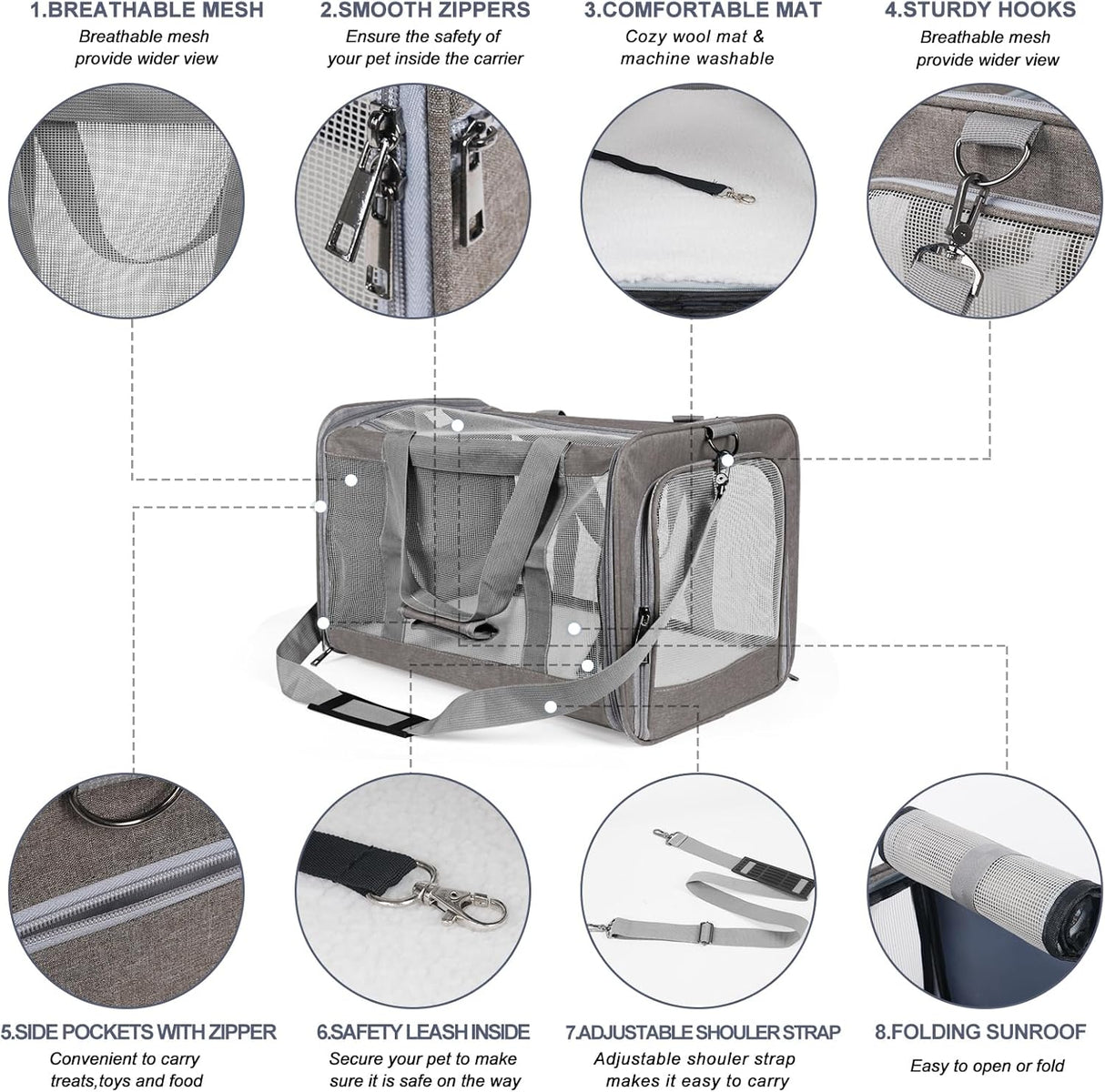 1.BREATHABLE MESH
Breathable mesh provide wider view

2.SMOOTH ZIPPERS
Ensure the safety of your pet inside the carrier

3.COMFORTABLE MAT
Cozy wool mat & machine washable

4.STURDY HOOKS
Breathable mesh provide wider view

5.SIDE POCKETS WITH ZIPPER
Convenient to carry treats,toys and food

6.SAFETY LEASH INSIDE
Secure your pet to make sure it is safe on the way

7.ADJUSTABLE SHOULER STRAP
Adjustable shouler strap makes it easy to carry

8.FOLDING SUNROOF
Easy to open or fold