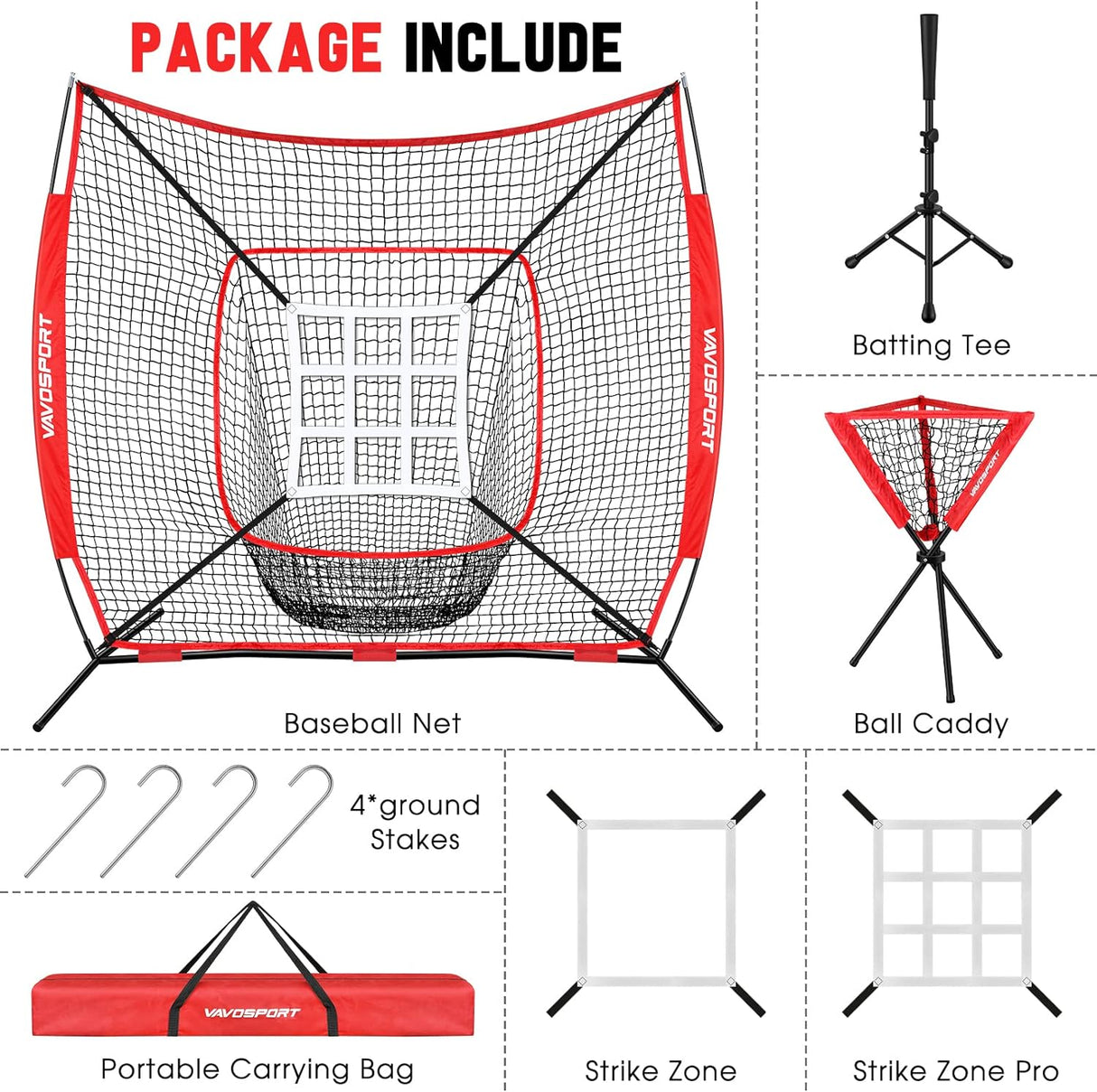 PACKAGE INCLUDE

VAVOSPORT

VAVOSPORT

Baseball Net

Batting Tee

VAVOSPORT

Ball Caddy

4*ground Stakes

VAVOSPORT

Portable Carrying Bag

Strike Zone

Strike Zone Pro