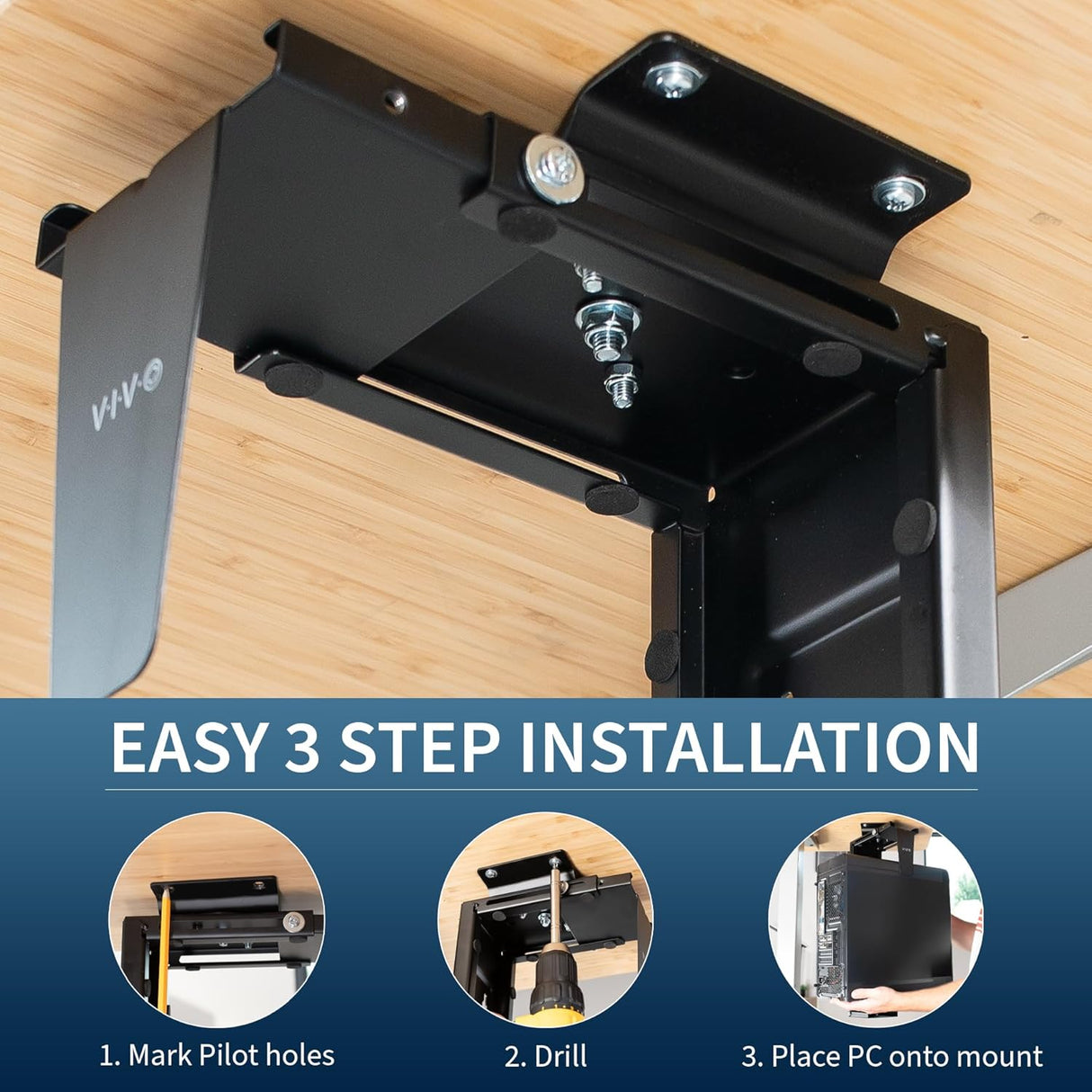 V·I·V·O

EASY 3 STEP INSTALLATION

1. Mark Pilot holes

2. Drill

3. Place PC onto mount