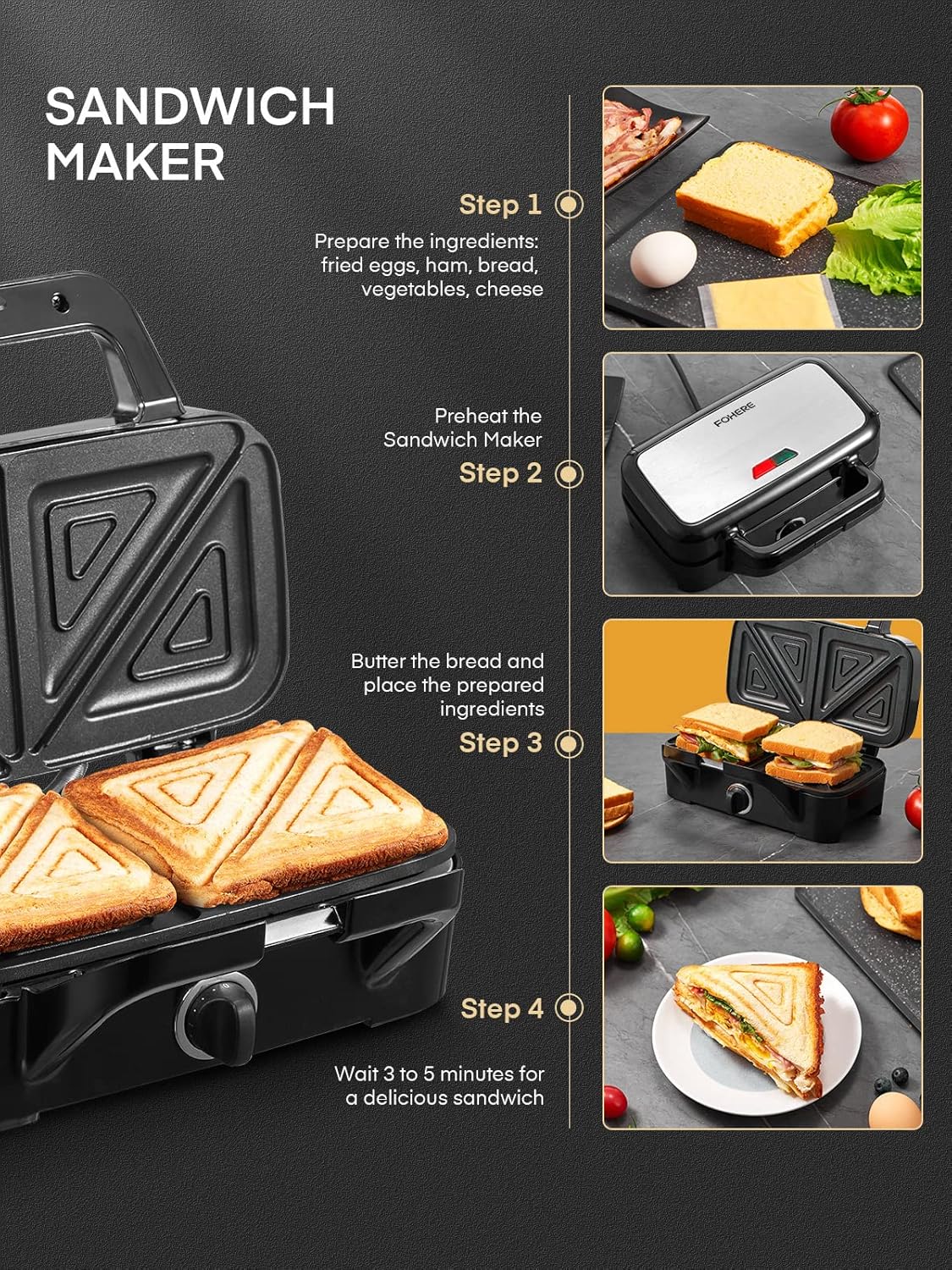 SANDWICH MAKER

Step 1

Prepare the ingredients: fried eggs, ham, bread, vegetables, cheese

Preheat the Sandwich Maker

Step 2

FOHERE

Butter the bread and place the prepared ingredients

Step 3

Step 4

Wait 3 to 5 minutes for a delicious sandwich