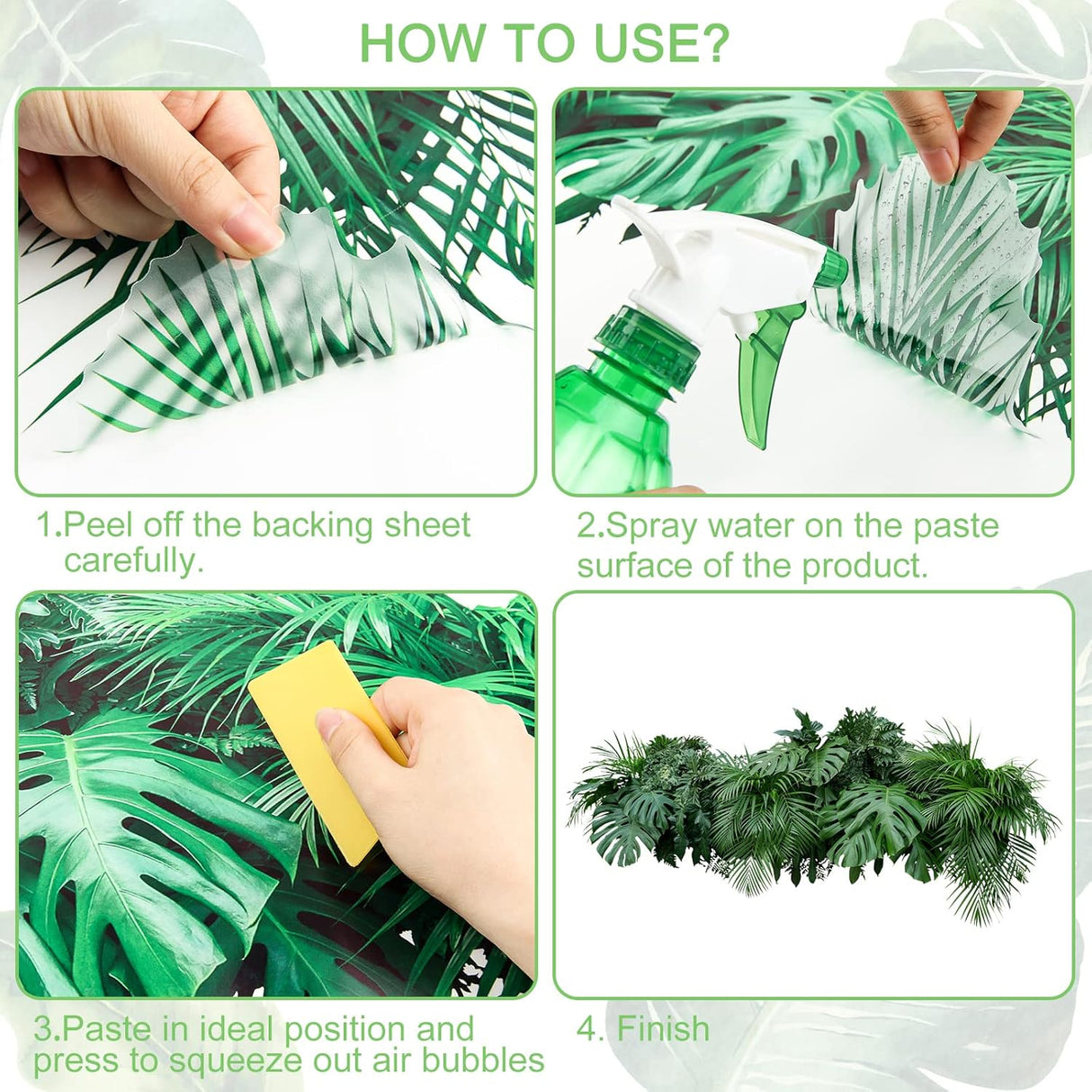 HOW TO USE?

1.Peel off the backing sheet carefully.

2.Spray water on the paste surface of the product.

3.Paste in ideal position and press to squeeze out air bubbles

4. Finish