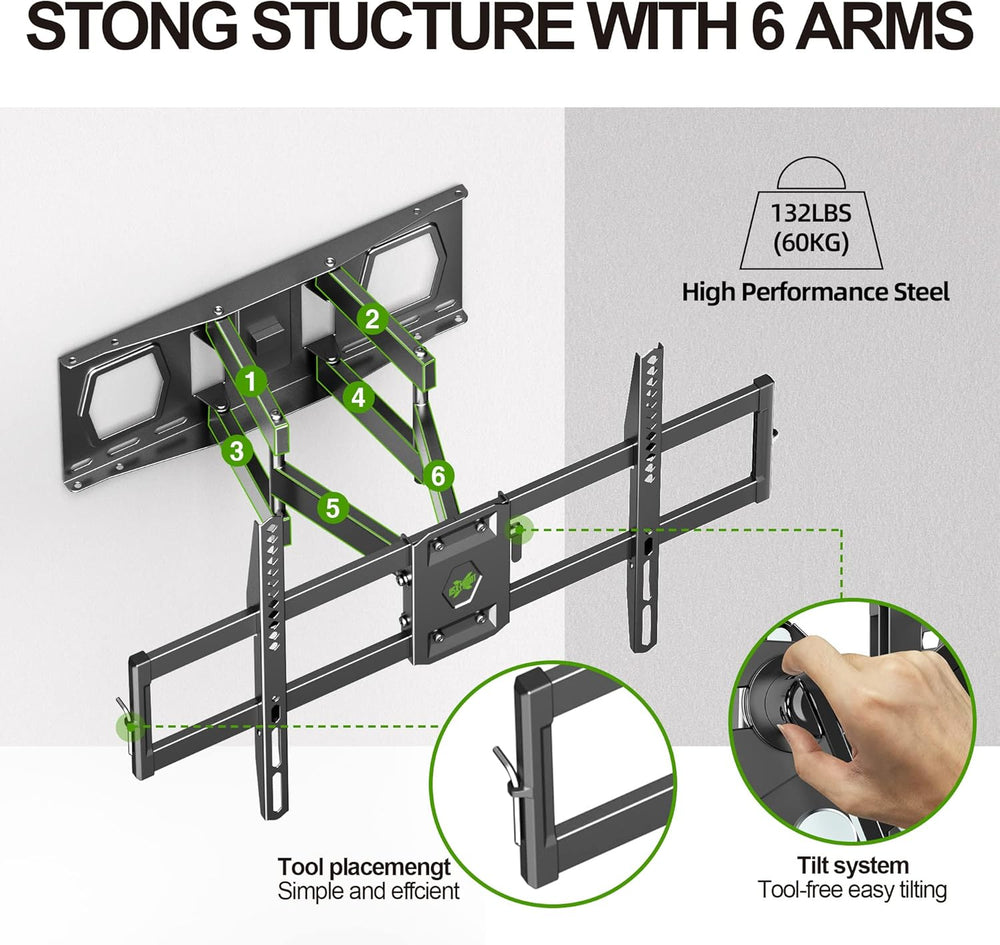 STONG STUCTURE WITH 6 ARMS

132LBS (60KG)

High Performance Steel

2

1

4

3

6

5

Tool placemengt
Simple and effcient

Tilt system
Tool-free easy tilting