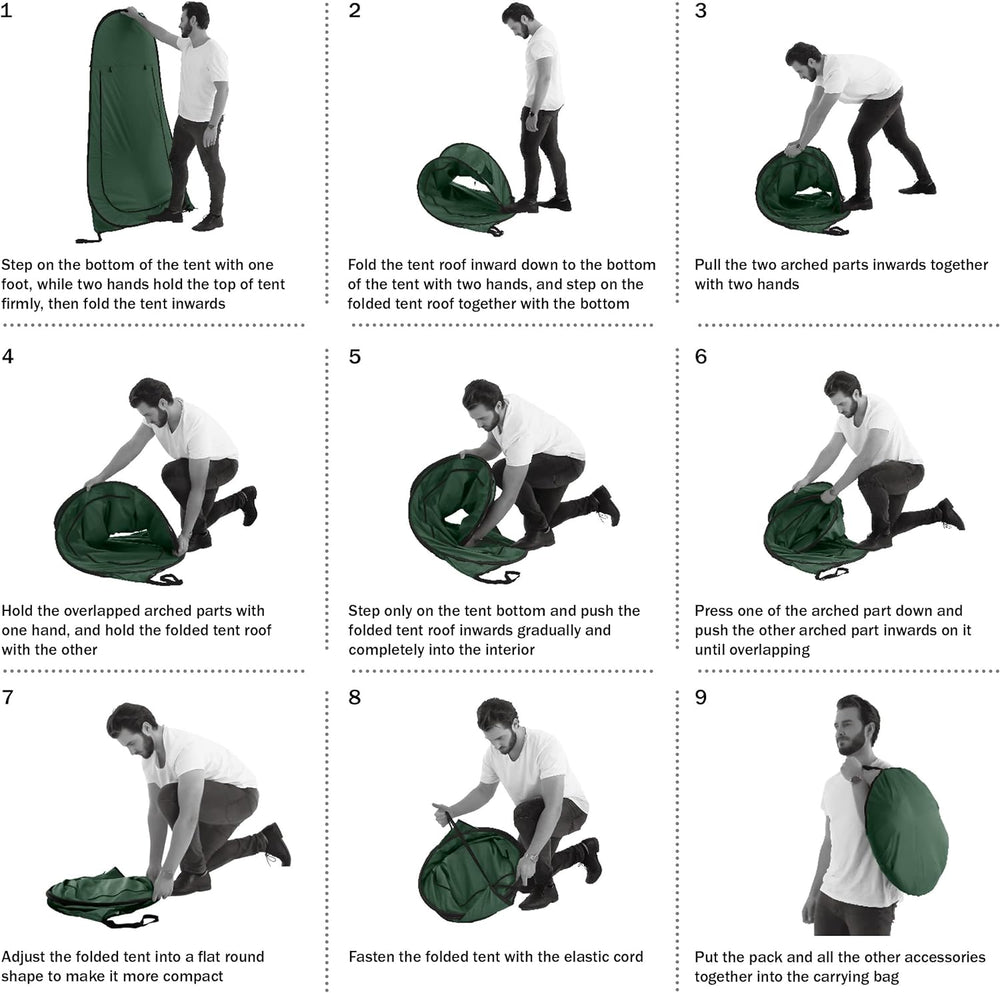 1

Step on the bottom of the tent with one foot, while two hands hold the top of tent firmly, then fold the tent inwards

2

Fold the tent roof inward down to the bottom of the tent with two hands, and step on the folded tent roof together with the bottom

3

Pull the two arched parts inwards together with two hands

4

Hold the overlapped arched parts with one hand, and hold the folded tent roof with the other

5

Step only on the tent bottom and push the folded tent roof inwards gradually and completely into the interior

6

Press one of the arched part down and push the other arched part inwards on it until overlapping

7

Adjust the folded tent into a flat round shape to make it more compact

8

Fasten the folded tent with the elastic cord

9

Put the pack and all the other accessories together into the carrying bag