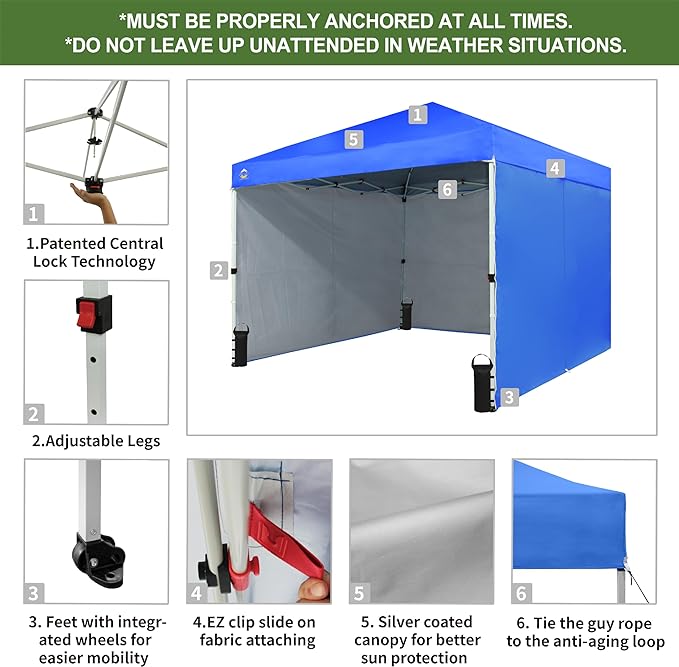 *MUST BE PROPERLY ANCHORED AT ALL TIMES.
*DO NOT LEAVE UP UNATTENDED IN WEATHER SITUATIONS.

1

1.Patented Central Lock Technology

2

2.Adjustable Legs

1
5
4
6
2
3

3

3. Feet with integrated wheels for easier mobility

4

4.EZ clip slide on fabric attaching

5

5. Silver coated canopy for better sun protection

6

6. Tie the guy rope to the anti-aging loop