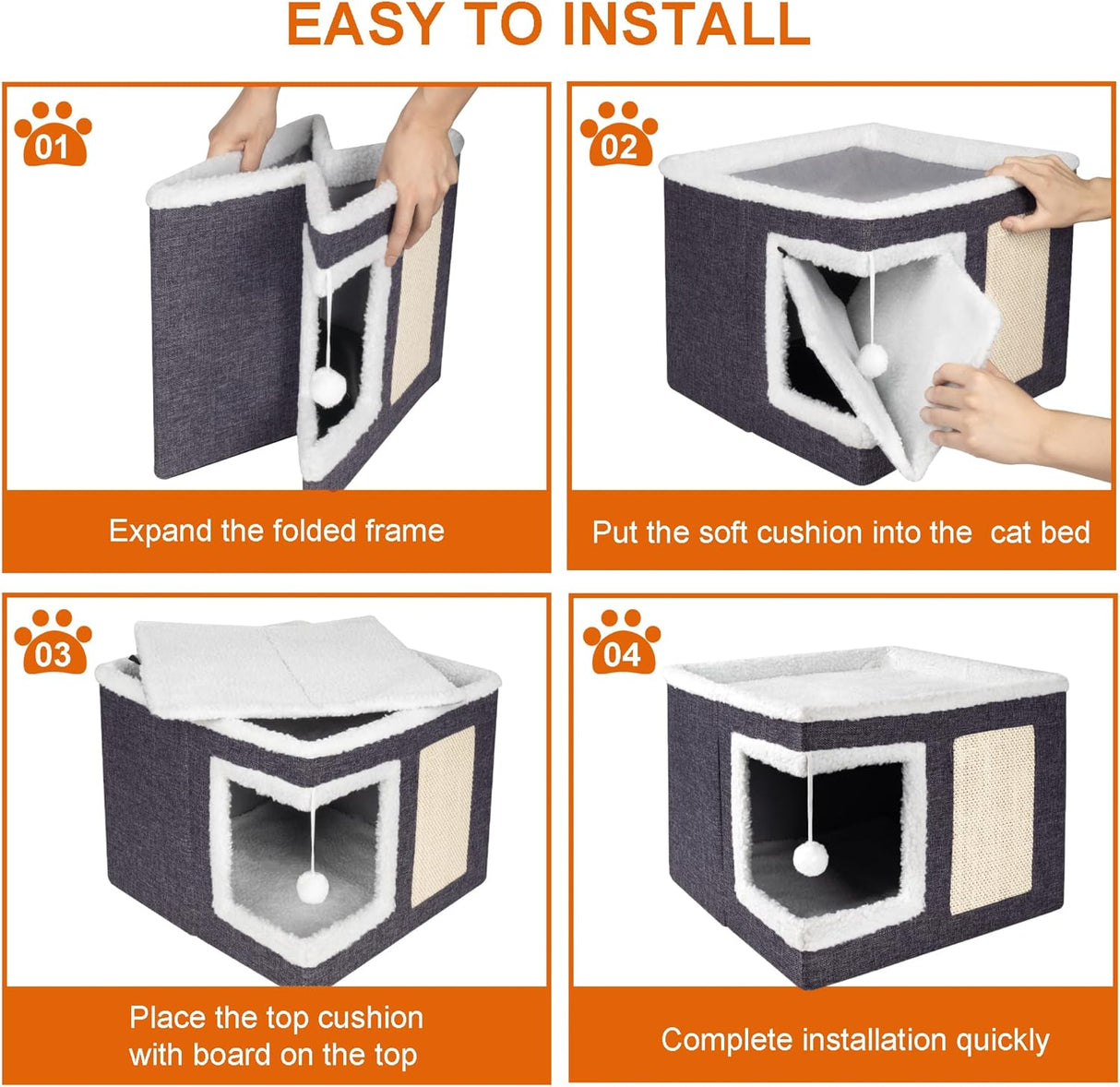 EASY TO INSTALL

01

Expand the folded frame

02

Put the soft cushion into the  cat bed

03

Place the top cushion with board on the top

04

Complete installation quickly