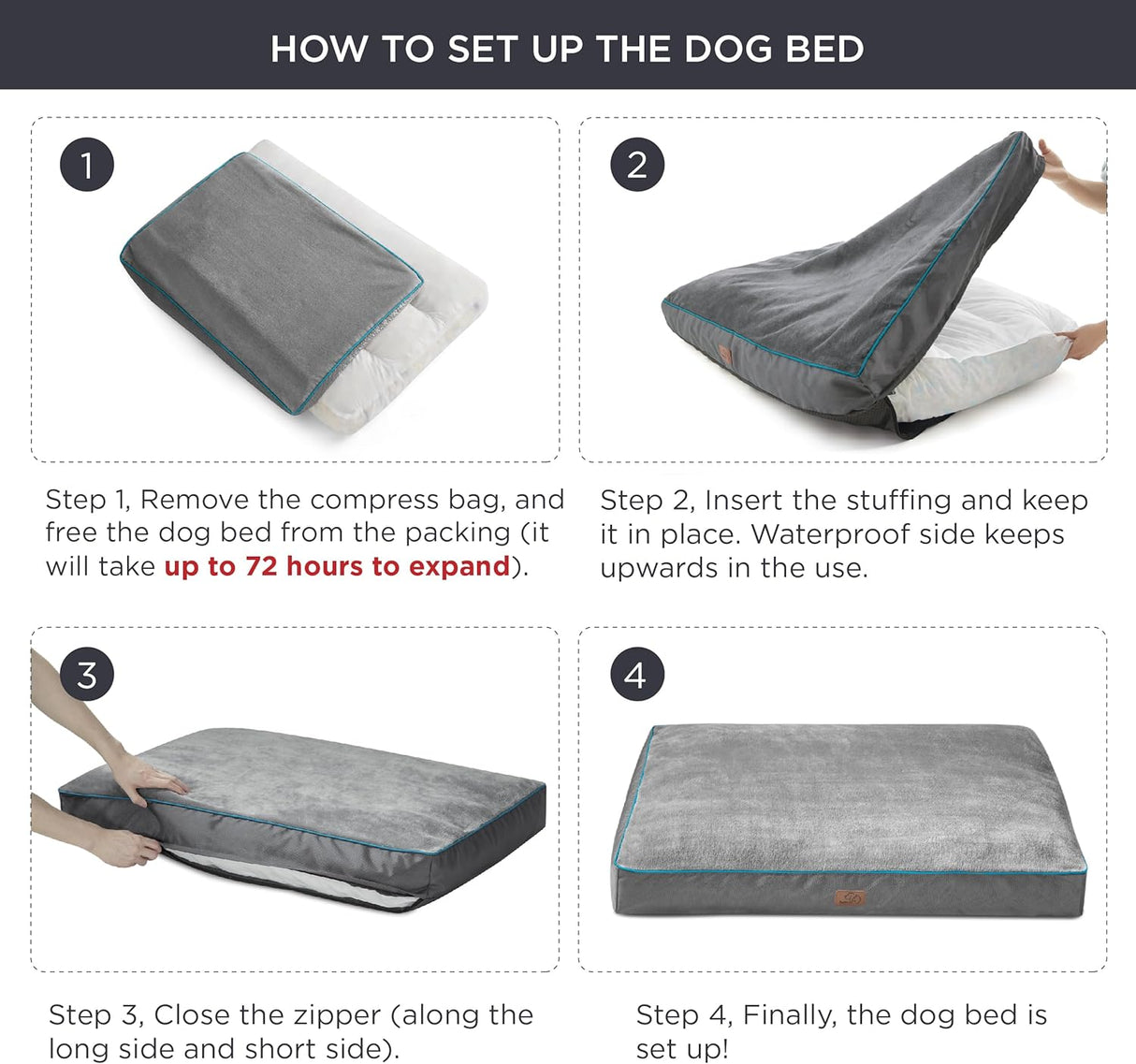 HOW TO SET UP THE DOG BED

1

Step 1, Remove the compress bag, and free the dog bed from the packing (it will take up to 72 hours to expand).

2

Step 2, Insert the stuffing and keep it in place. Waterproof side keeps upwards in the use.

3

Step 3, Close the zipper (along the long side and short side).

4

Step 4, Finally, the dog bed is set up!