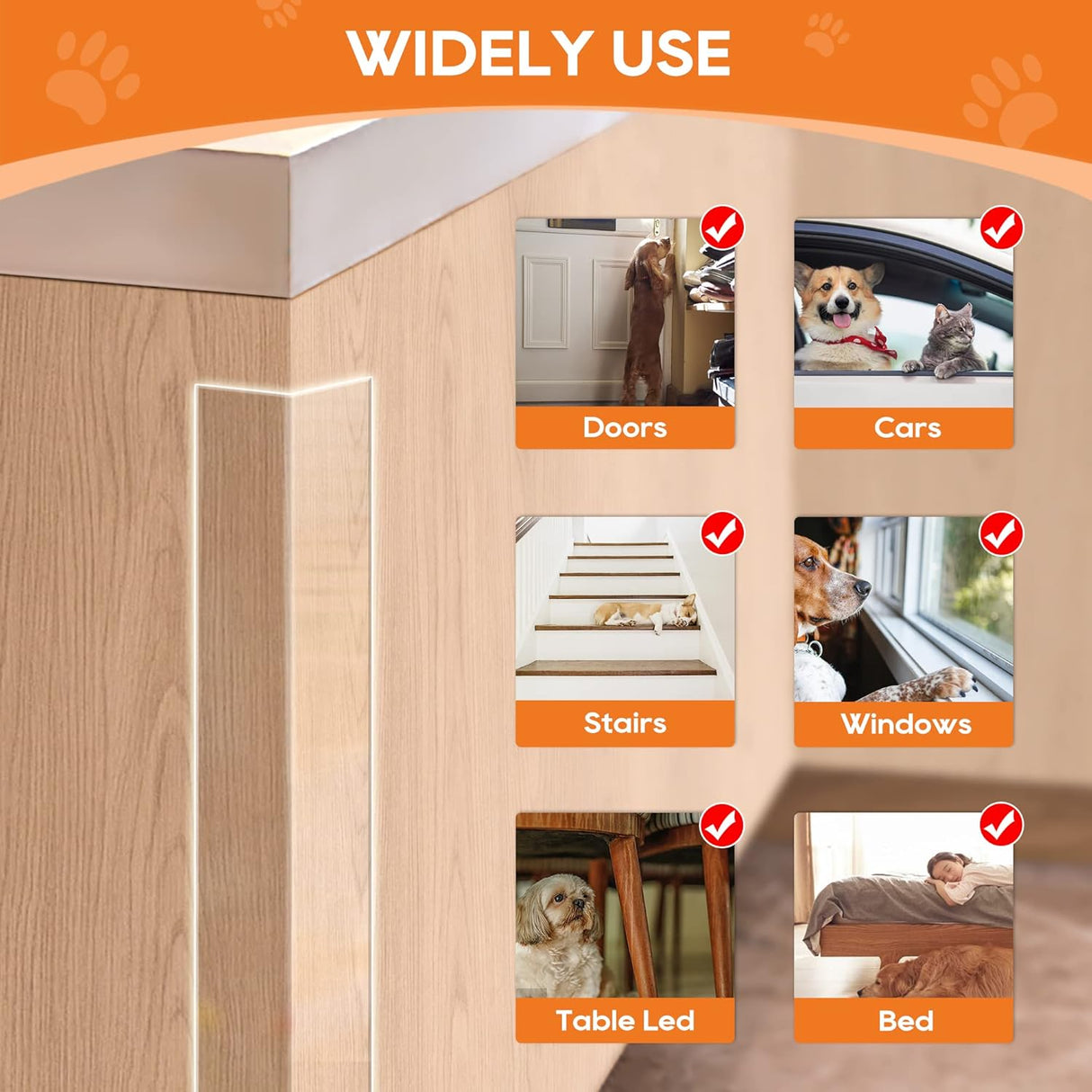 WIDELY USE

Doors

Cars

Stairs

Windows

Table Led

Bed