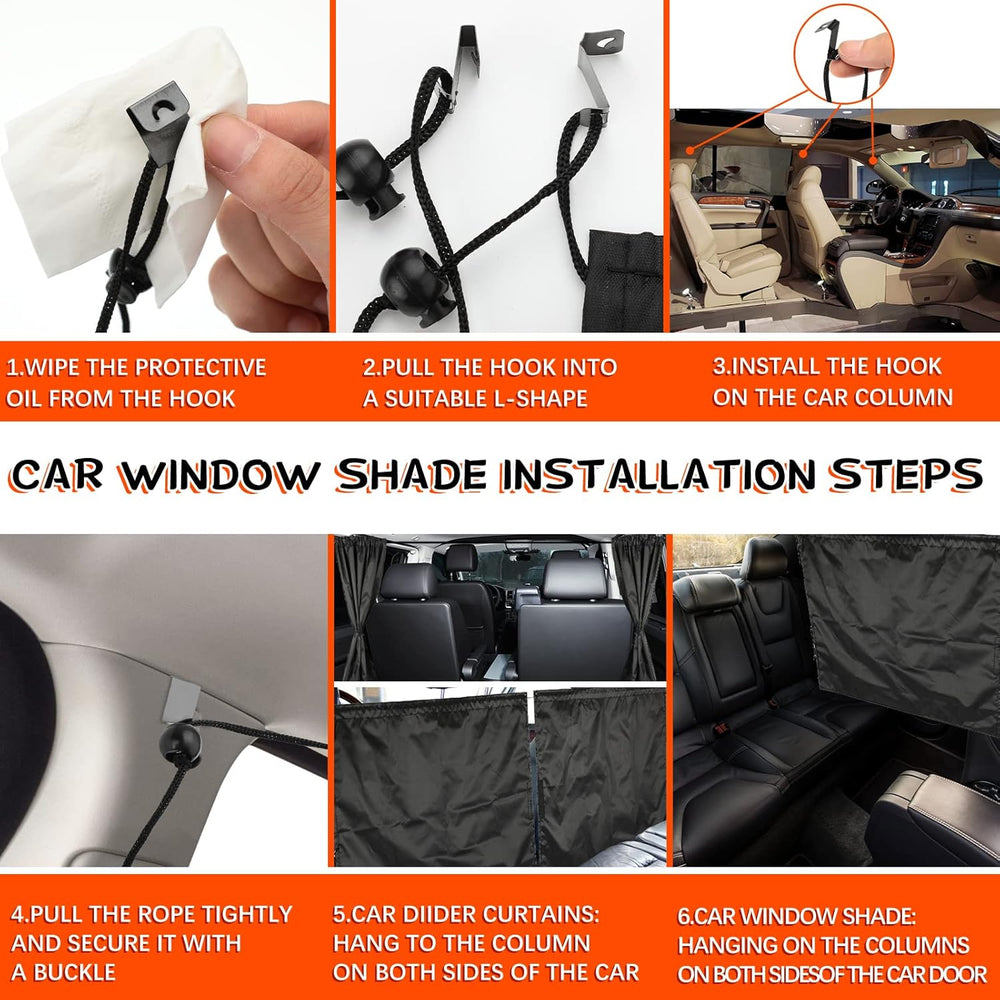 1.WIPE THE PROTECTIVE OIL FROM THE HOOK

2.PULL THE HOOK INTO A SUITABLE L-SHAPE

3.INSTALL THE HOOK ON THE CAR COLUMN

CAR WINDOW SHADE INSTALLATION STEPS

4.PULL THE ROPE TIGHTLY AND SECURE IT WITH A BUCKLE

5.CAR DIIDER CURTAINS: HANG TO THE COLUMN ON BOTH SIDES OF THE CAR

6.CAR WINDOW SHADE: HANGING ON THE COLUMNS ON BOTH SIDESOF THE CAR DOOR