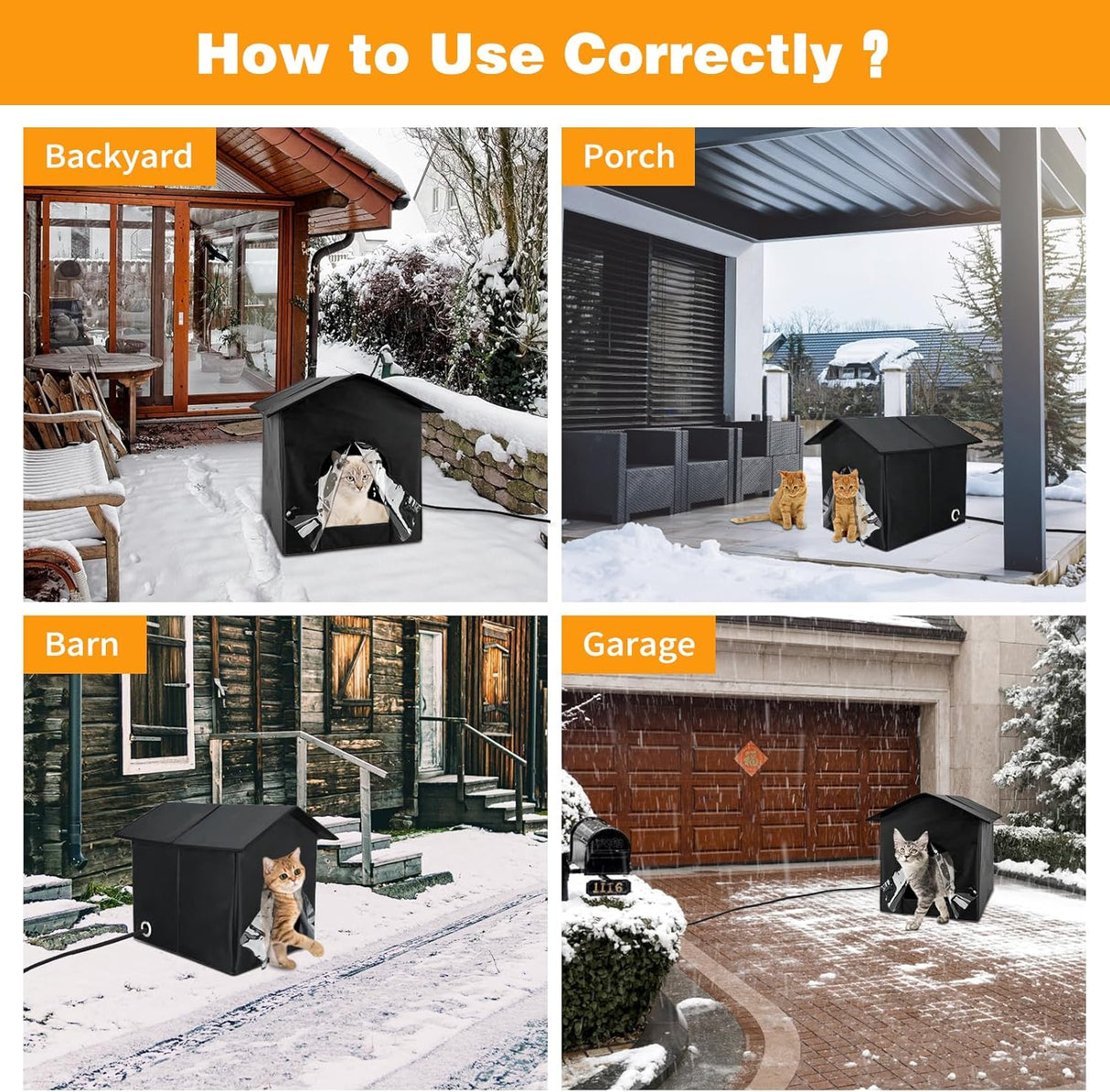 How to Use Correctly ?

Backyard

Porch

Barn

Garage

1116