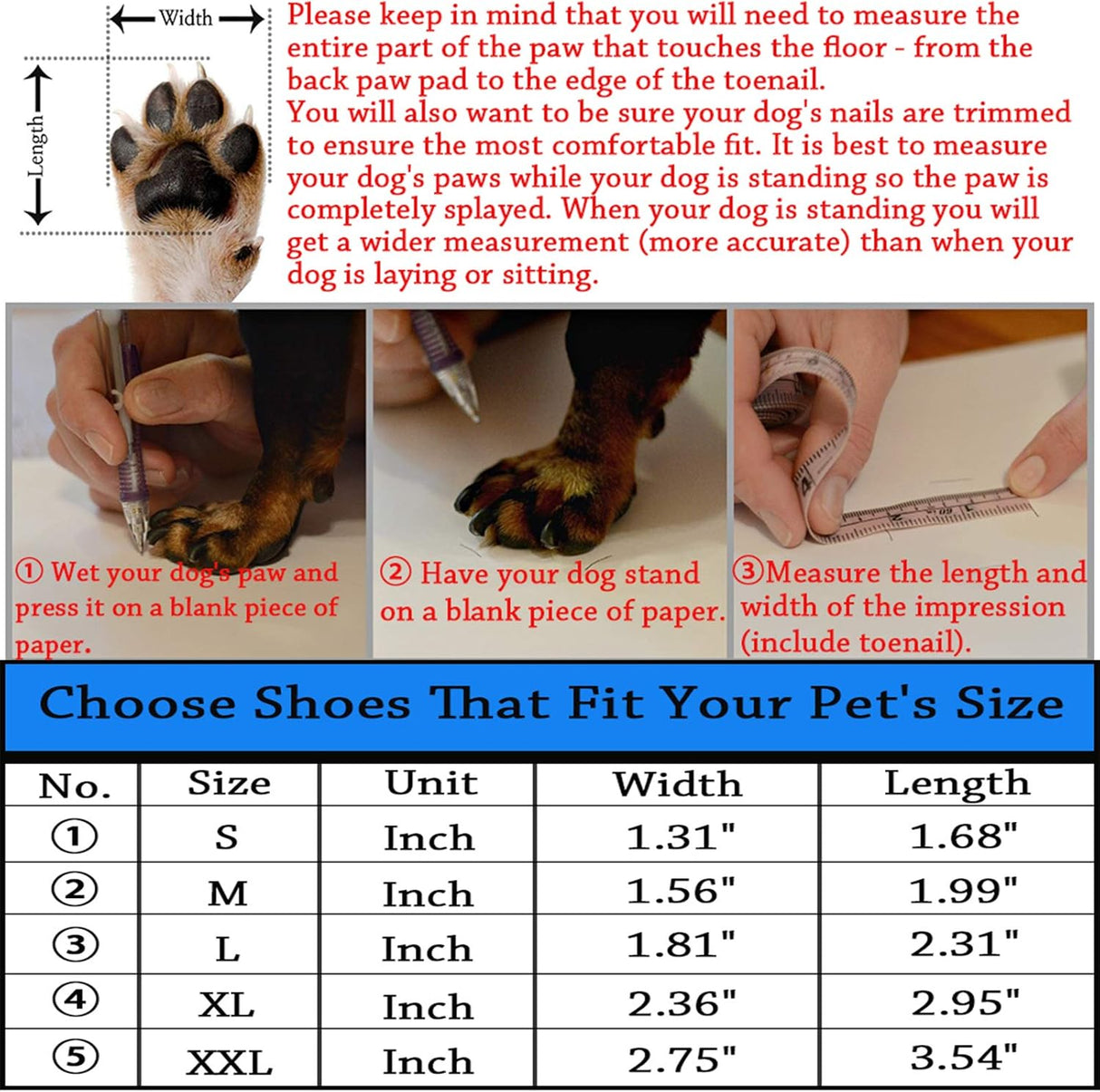 Width

Length

Please keep in mind that you will need to measure the entire part of the paw that touches the floor - from the back paw pad to the edge of the toenail.
You will also want to be sure your dog's nails are trimmed to ensure the most comfortable fit. It is best to measure your dog's paws while your dog is standing so the paw is completely splayed. When your dog is standing you will get a wider measurement (more accurate) than when your dog is laying or sitting.

① Wet your dog's paw and press it on a blank piece of paper.

② Have your dog stand on a blank piece of paper.

③Measure the length and width of the impression (include toenail).

Choose Shoes That Fit Your Pet's Size

| No. | Size | Unit | Width | Length |
|---|---|---|---|---|
| ① | S | Inch | 1.31" | 1.68" |
| ② | M | Inch | 1.56" | 1.99" |
| ③ | L | Inch | 1.81" | 2.31" |
| ④ | XL | Inch | 2.36" | 2.95" |
| ⑤ | XXL | Inch | 2.75" | 3.54" |