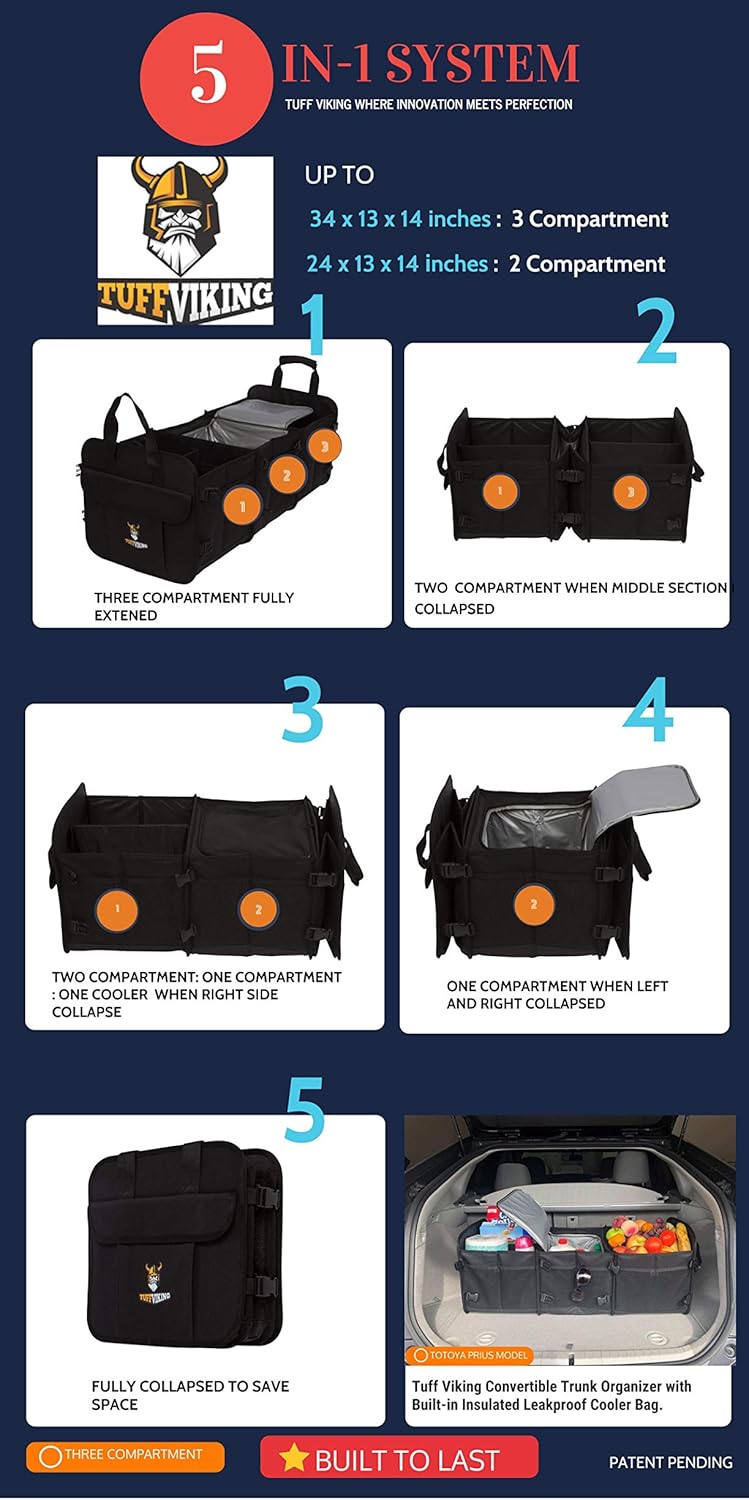 5 IN-1 SYSTEM

TUFF VIKING WHERE INNOVATION MEETS PERFECTION

TUFFVIKING

UP TO

34 x 13 x 14 inches : 3 Compartment

24 x 13 x 14 inches : 2 Compartment

1

1 2 3

TUFFVIKING

THREE COMPARTMENT FULLY EXTENED

2

1 3

TWO COMPARTMENT WHEN MIDDLE SECTION COLLAPSED

3

1 2

TWO COMPARTMENT: ONE COMPARTMENT : ONE COOLER WHEN RIGHT SIDE COLLAPSE

4

2

ONE COMPARTMENT WHEN LEFT AND RIGHT COLLAPSED

5

TUFFVIKING

FULLY COLLAPSED TO SAVE SPACE

TOTOYA PRIUS MODEL

Tuff Viking Convertible Trunk Organizer with Built-in Insulated Leakproof Cooler Bag.

THREE COMPARTMENT

BUILT TO LAST

PATENT PENDING