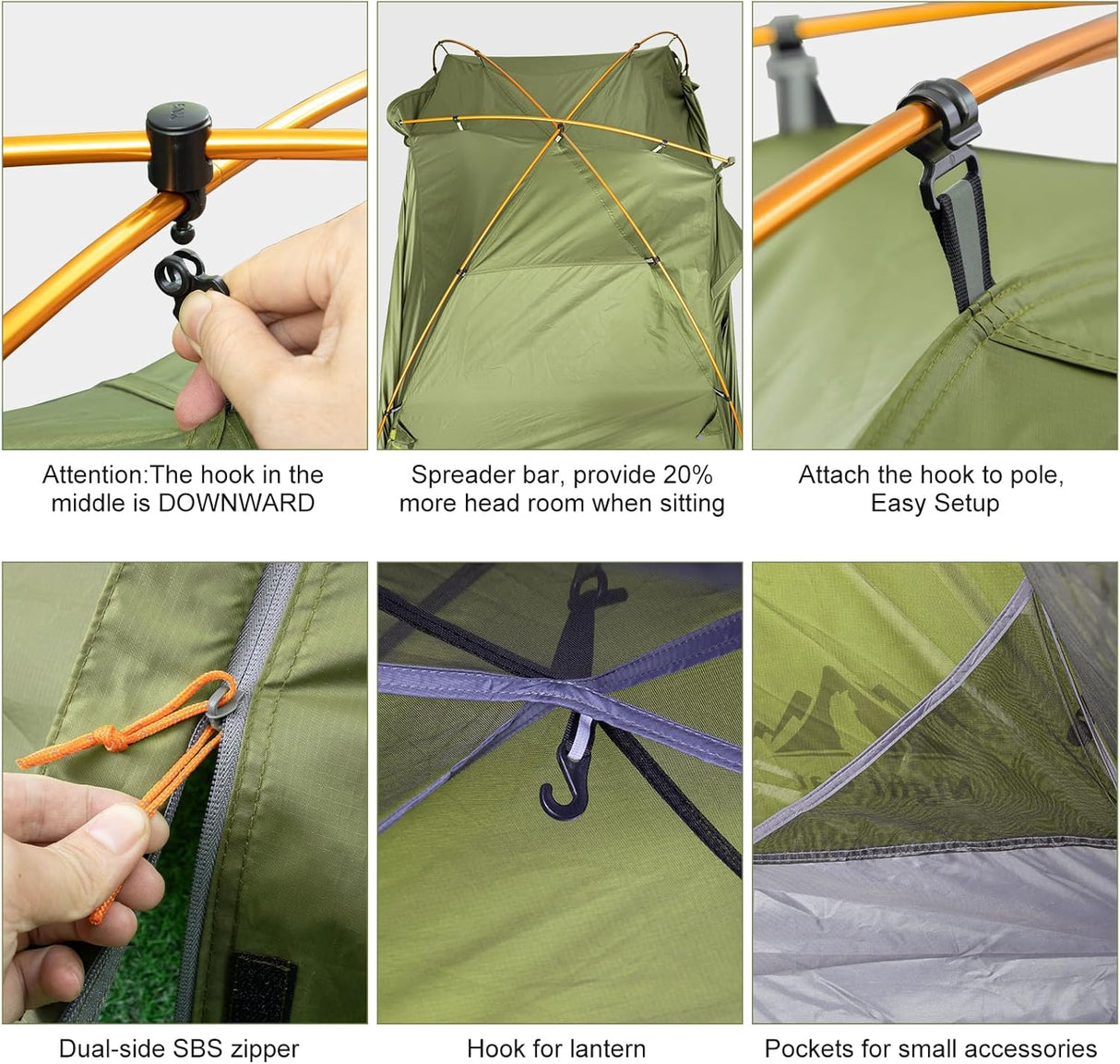 Attention:The hook in the middle is DOWNWARD

Spreader bar, provide 20% more head room when sitting

Attach the hook to pole, Easy Setup

Dual-side SBS zipper

Hook for lantern

Pockets for small accessories