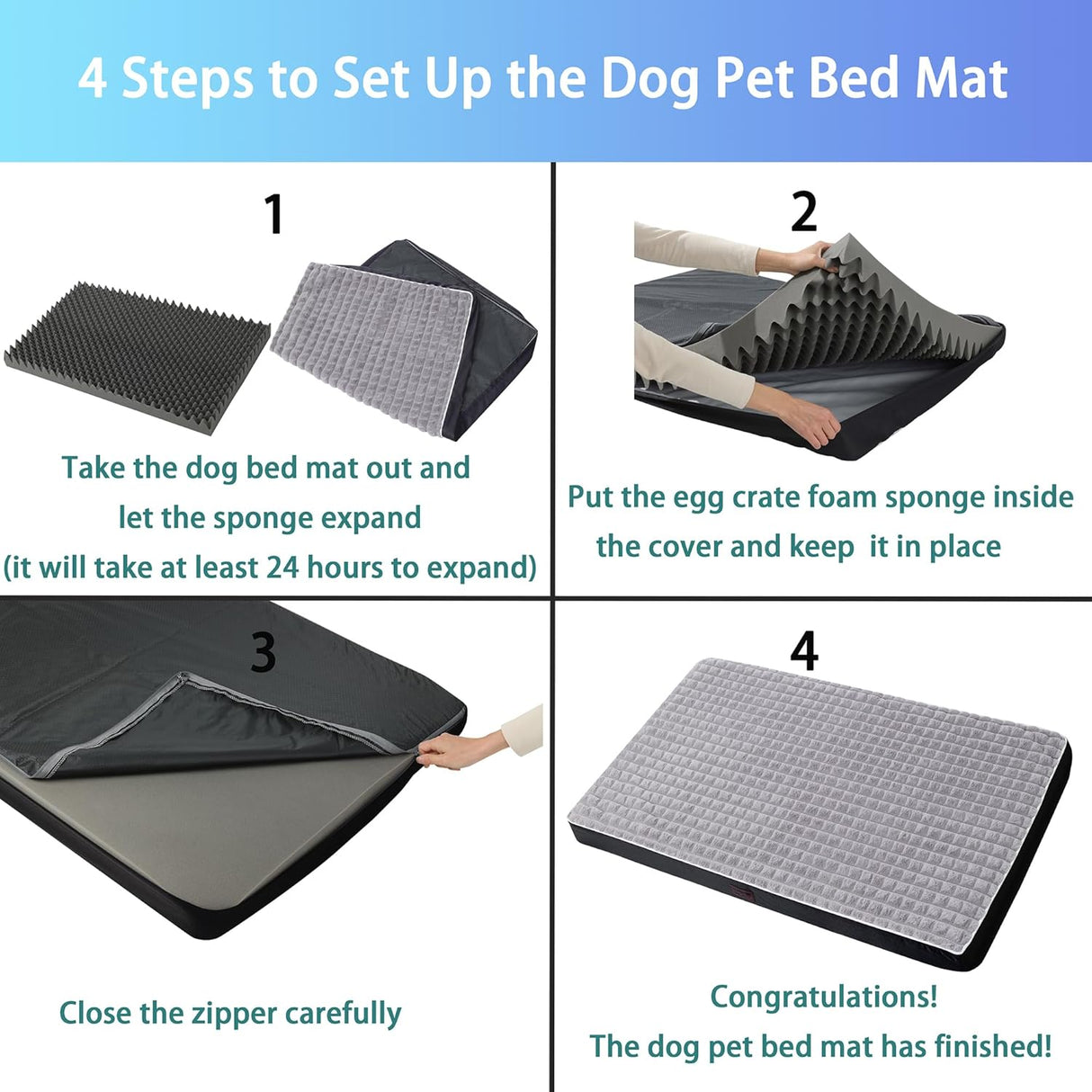 4 Steps to Set Up the Dog Pet Bed Mat

1

Take the dog bed mat out and let the sponge expand (it will take at least 24 hours to expand)

2

Put the egg crate foam sponge inside the cover and keep it in place

3

Close the zipper carefully

4

Congratulations! The dog pet bed mat has finished!