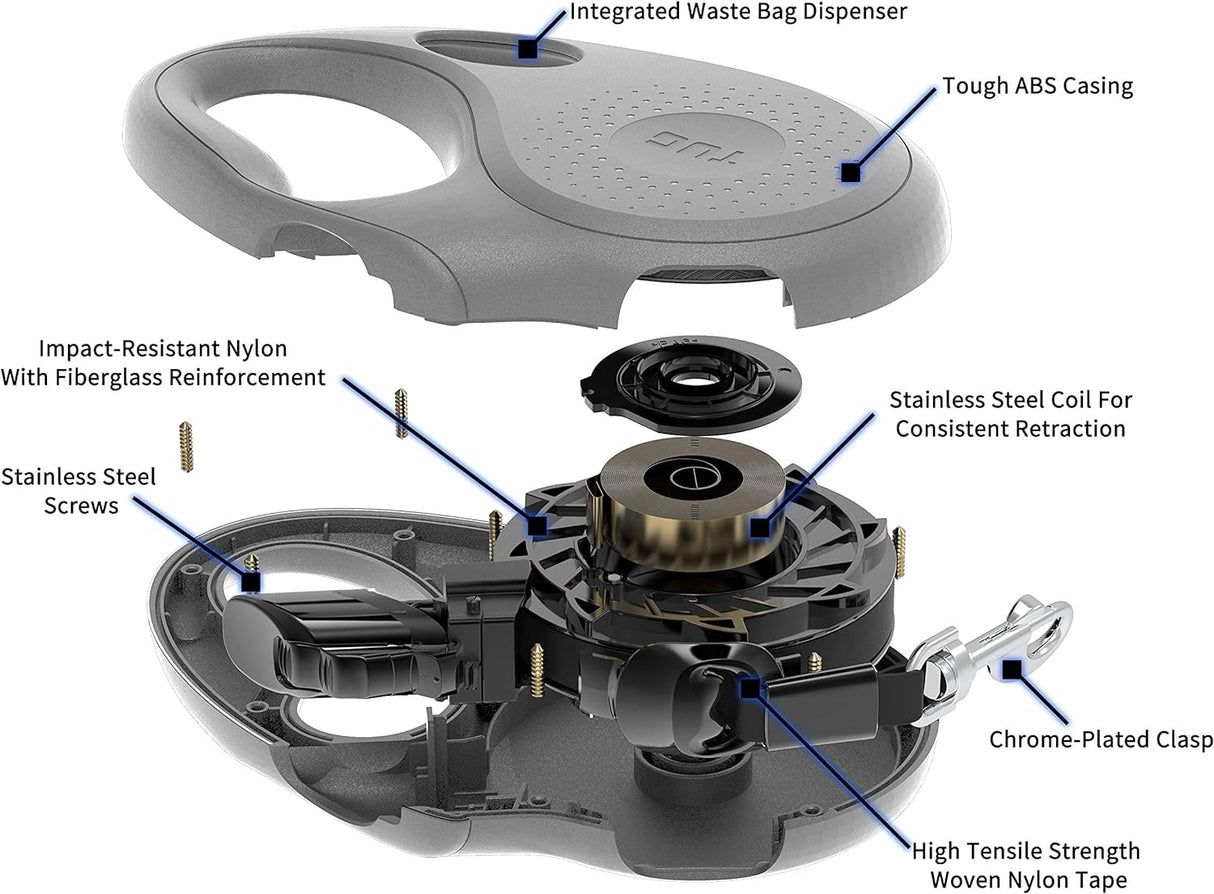 Integrated Waste Bag Dispenser

Tough ABS Casing

TUG

Impact-Resistant Nylon With Fiberglass Reinforcement

Stainless Steel Coil For Consistent Retraction

Stainless Steel Screws

Chrome-Plated Clasp

High Tensile Strength Woven Nylon Tape