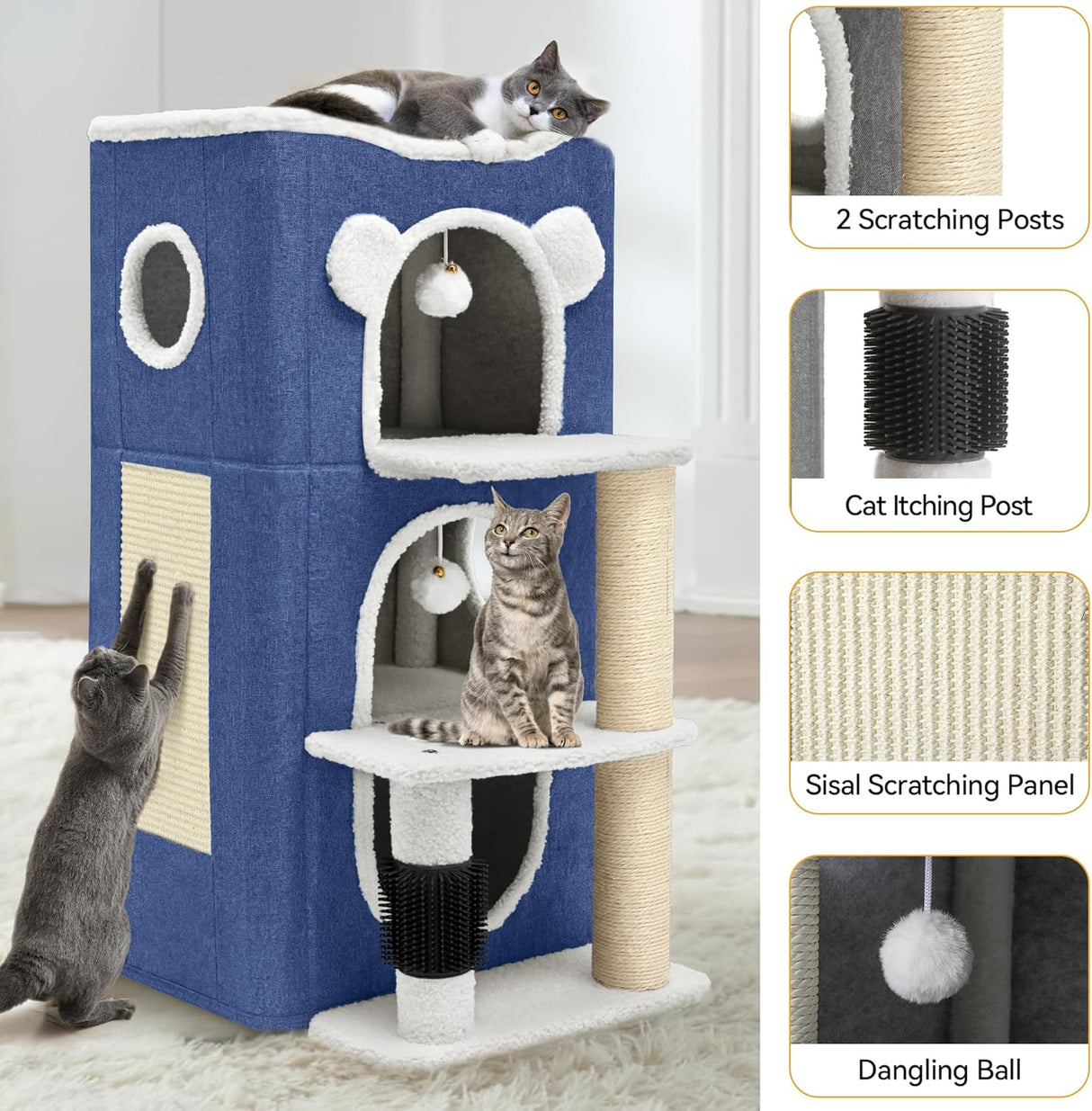 2 Scratching Posts

Cat Itching Post

Sisal Scratching Panel

Dangling Ball