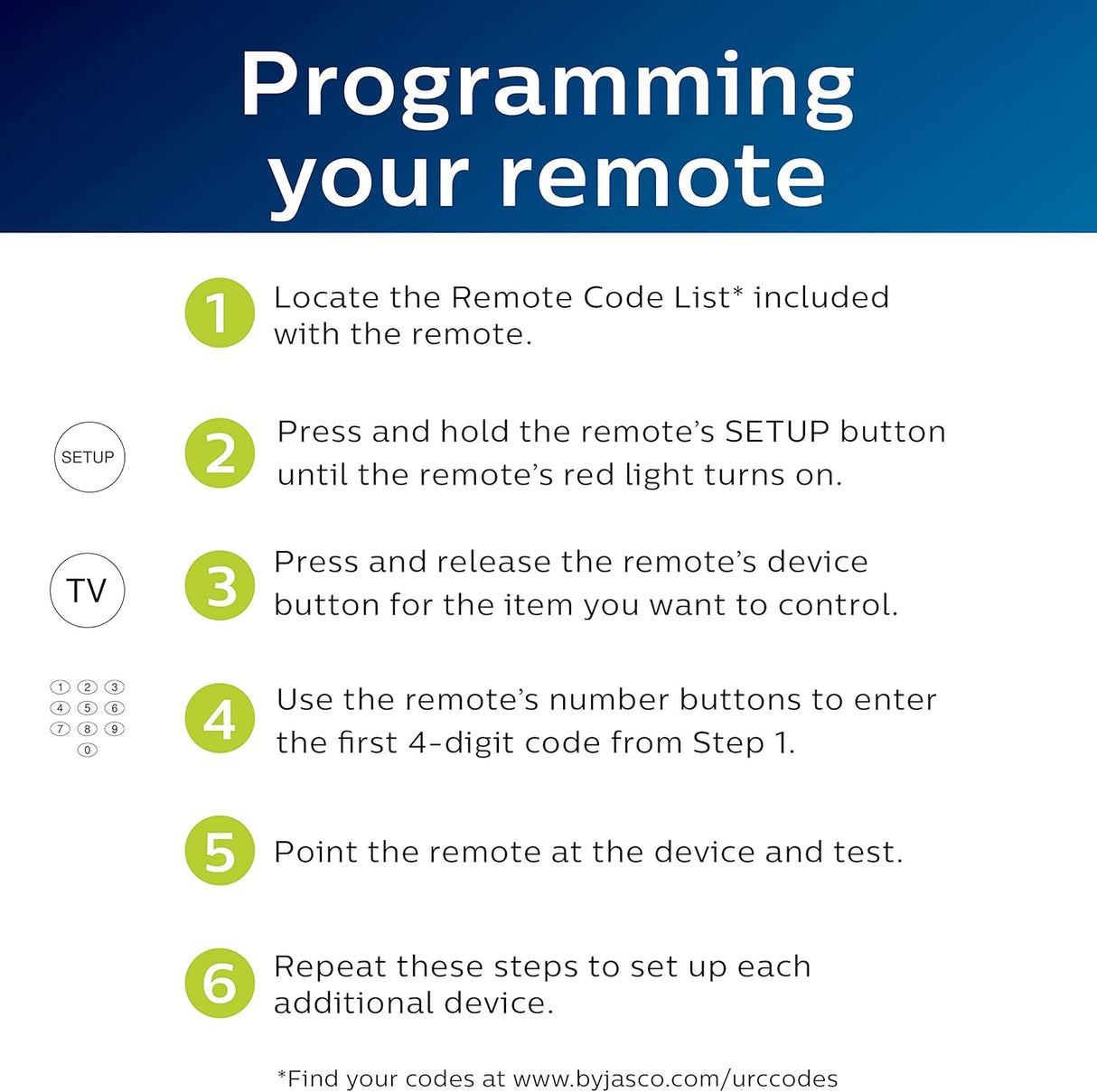 Programming your remote

1 Locate the Remote Code List* included with the remote.

SETUP

2 Press and hold the remote's SETUP button until the remote's red light turns on.

TV

3 Press and release the remote's device button for the item you want to control.

1 2 3
4 5 6
7 8 9
0

4 Use the remote's number buttons to enter the first 4-digit code from Step 1.

5 Point the remote at the device and test.

6 Repeat these steps to set up each additional device.

*Find your codes at www.byjasco.com/urccodes