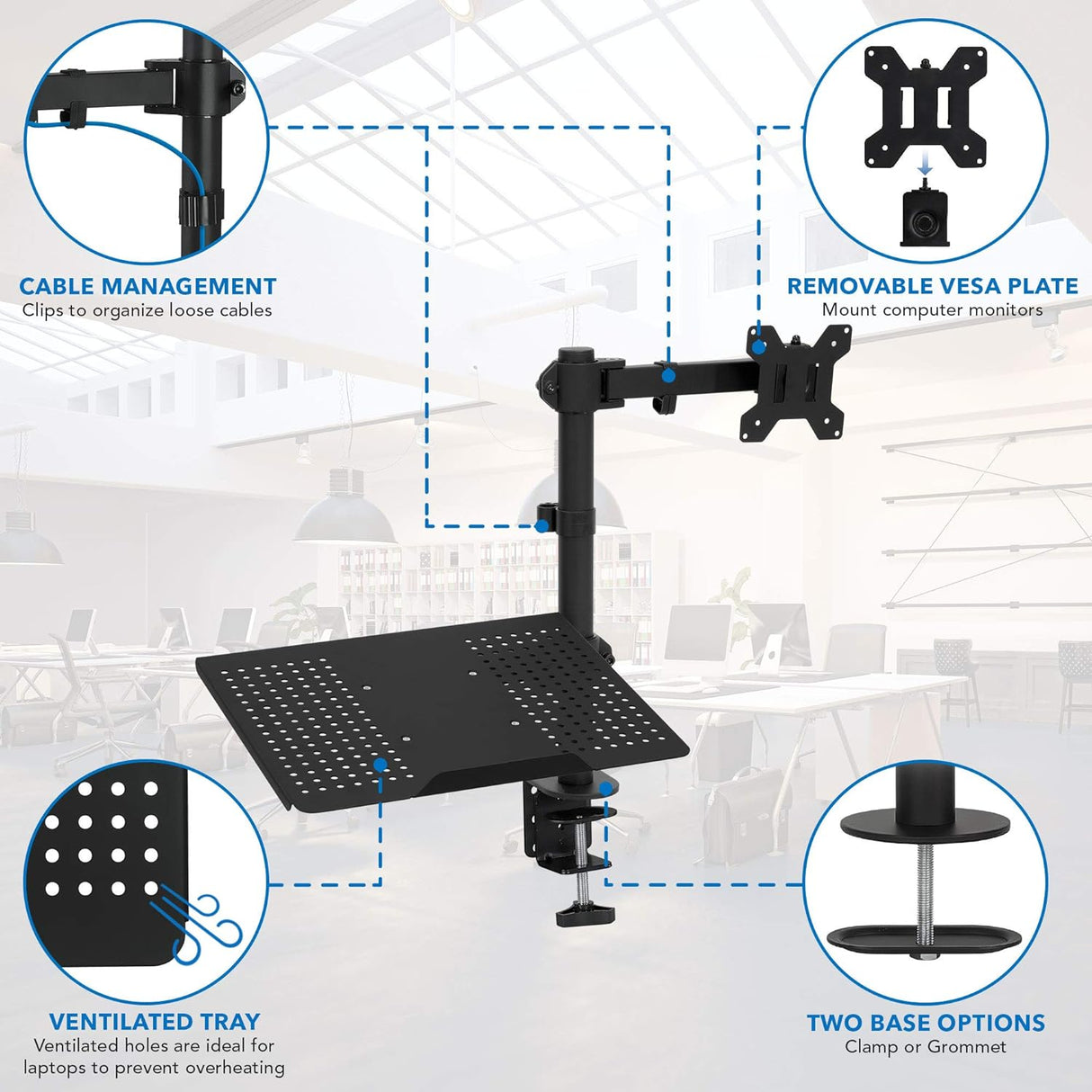 CABLE MANAGEMENT
Clips to organize loose cables

REMOVABLE VESA PLATE
Mount computer monitors

VENTILATED TRAY
Ventilated holes are ideal for laptops to prevent overheating

TWO BASE OPTIONS
Clamp or Grommet