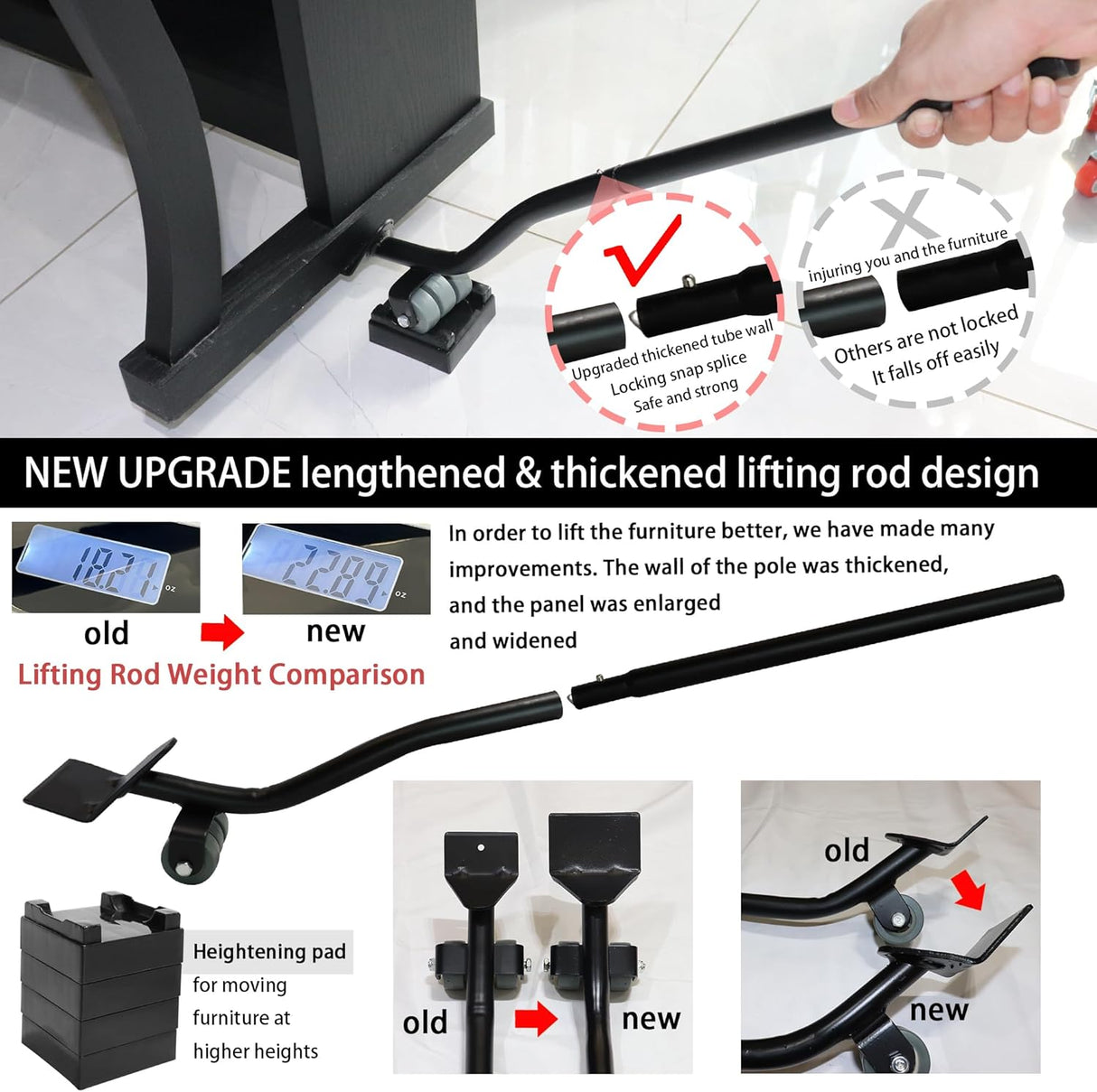 Upgraded thickened tube wall
Locking snap splice
Safe and strong

injuring you and the furniture
Others are not locked
It falls off easily

NEW UPGRADE lengthened & thickened lifting rod design

18.21 oz

22.89 oz

old

new

Lifting Rod Weight Comparison

In order to lift the furniture better, we have made many improvements. The wall of the pole was thickened, and the panel was enlarged and widened

Heightening pad for moving furniture at higher heights

old

new

old

new