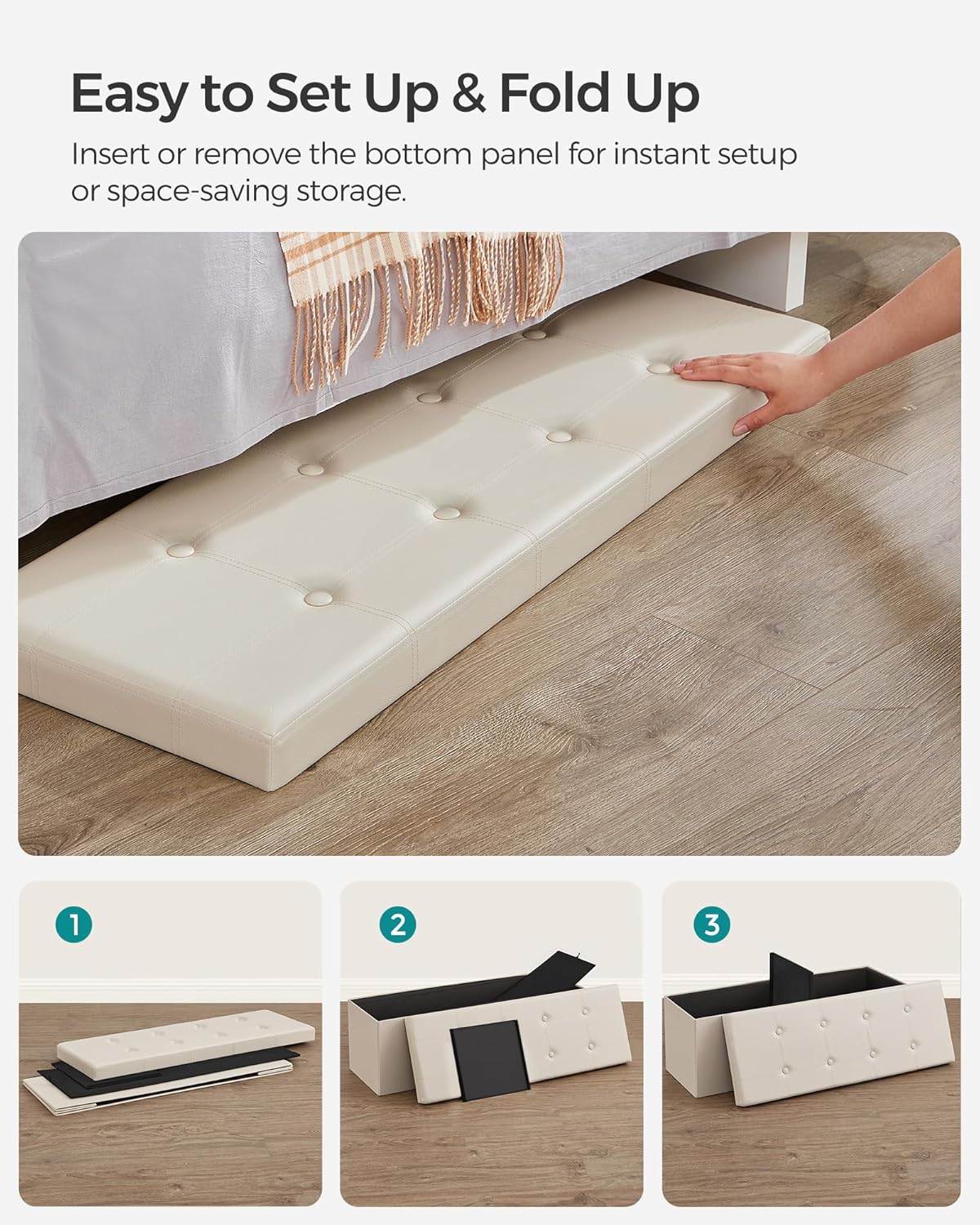 Easy to Set Up & Fold Up

Insert or remove the bottom panel for instant setup or space-saving storage.

1

2

3