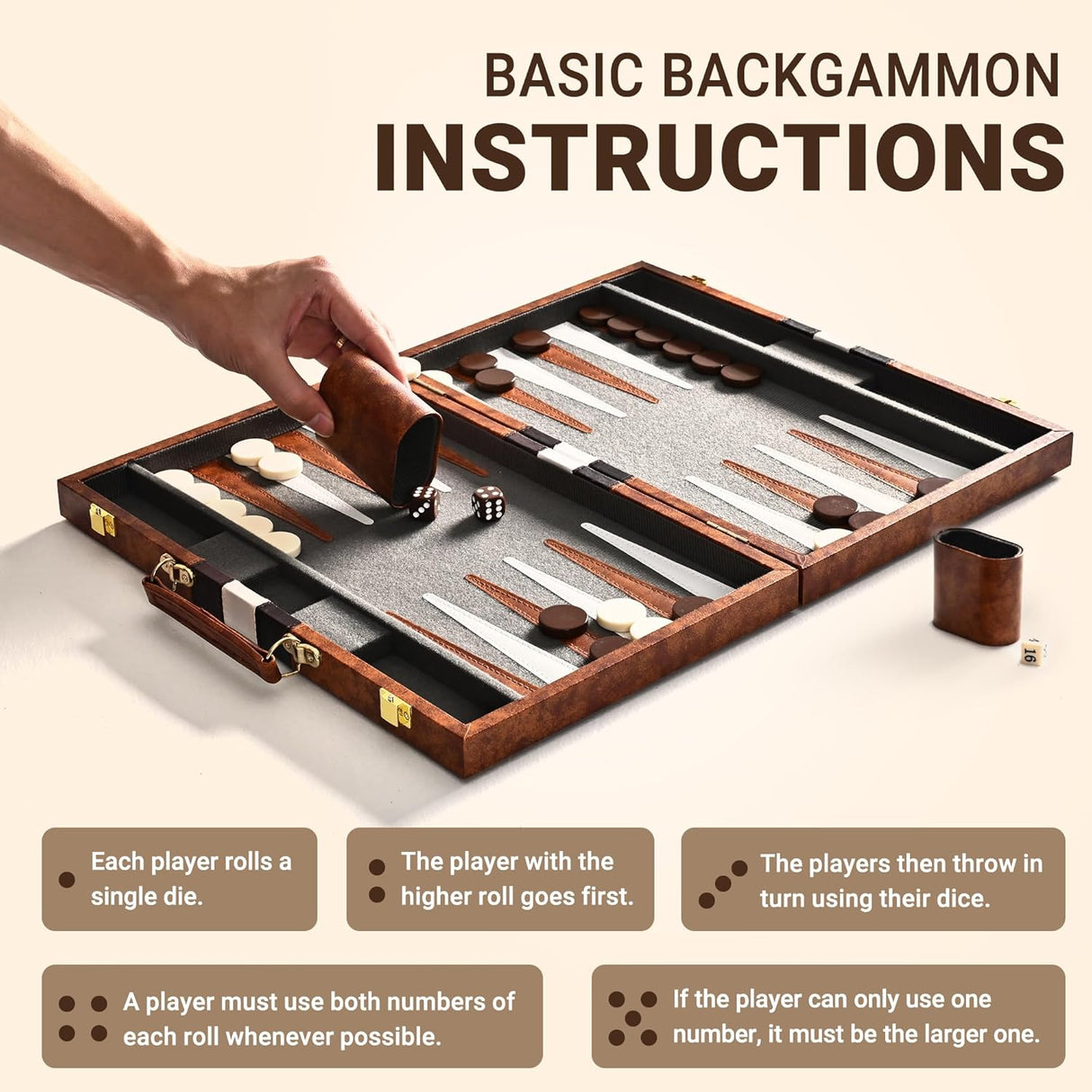 BASIC BACKGAMMON
INSTRUCTIONS

16

Each player rolls a single die.

The player with the higher roll goes first.

The players then throw in turn using their dice.

A player must use both numbers of each roll whenever possible.

If the player can only use one number, it must be the larger one.