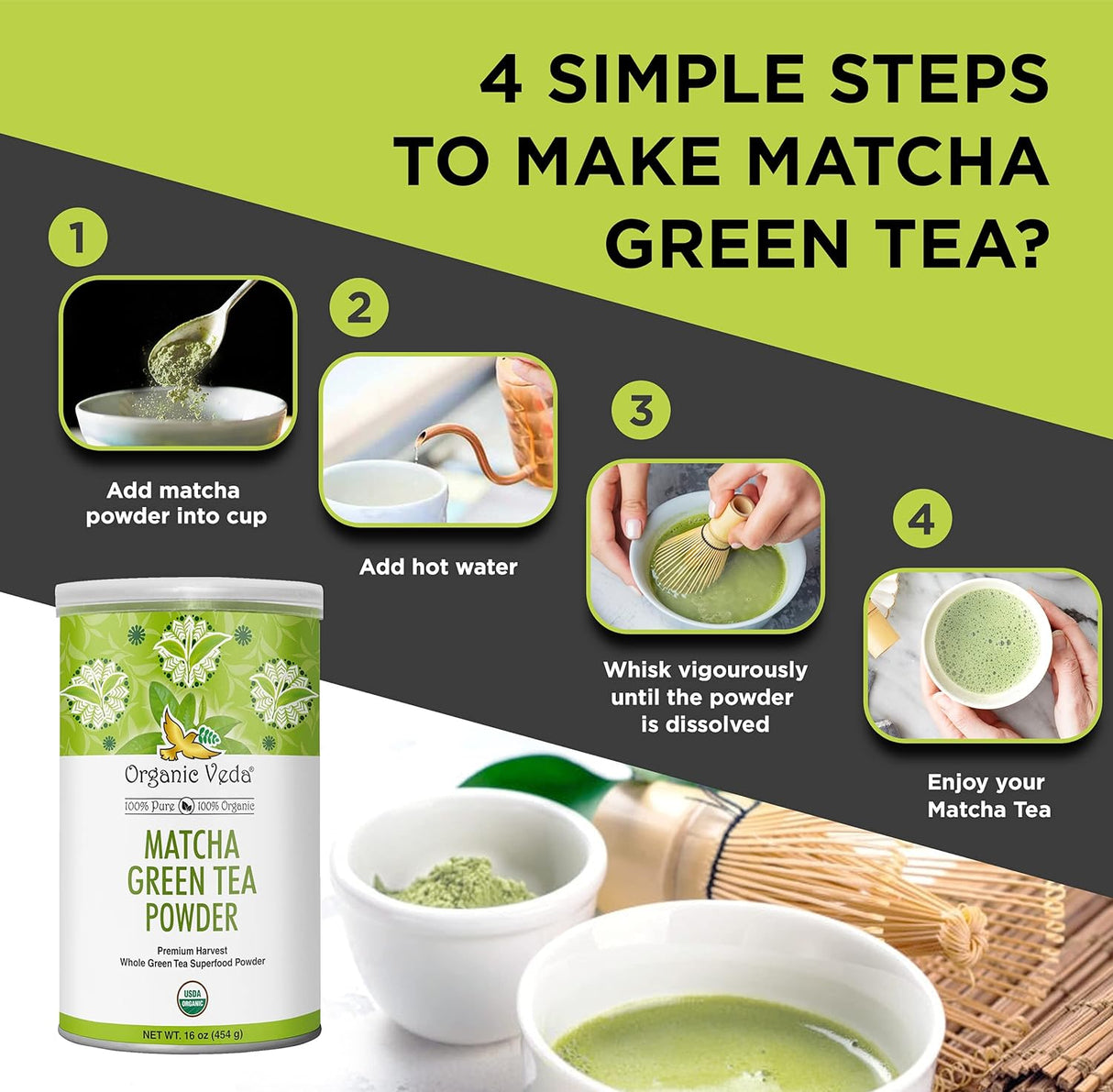 4 SIMPLE STEPS TO MAKE MATCHA GREEN TEA?

1

Add matcha powder into cup

2

Add hot water

3

Whisk vigourously until the powder is dissolved

4

Enjoy your Matcha Tea

Organic Veda®

100% Pure 100% Organic

MATCHA GREEN TEA POWDER

Premium Harvest
Whole Green Tea Superfood Powder

USDA ORGANIC

NET WT. 16 oz (454 g)