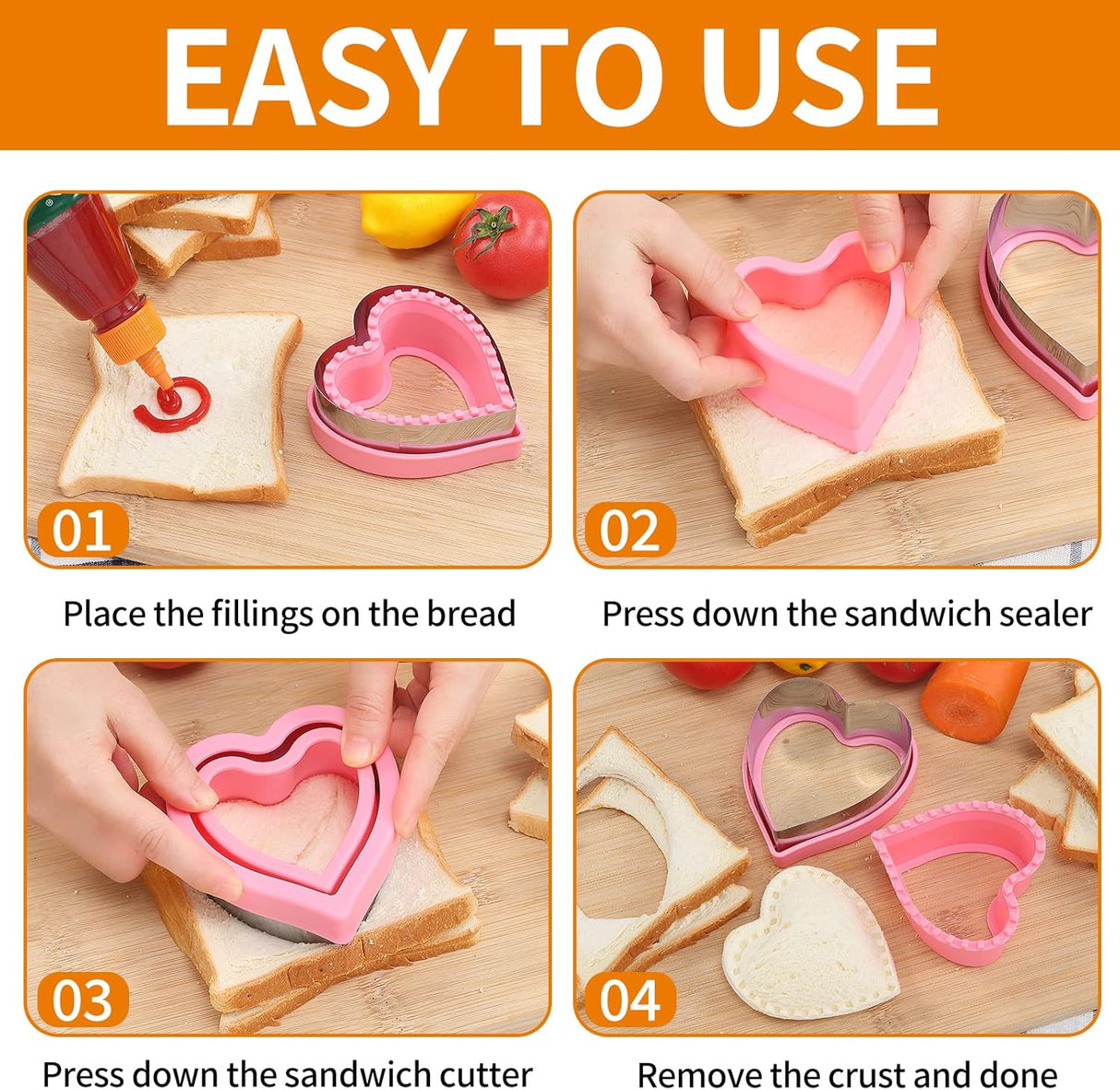 EASY TO USE

01

Place the fillings on the bread

02

Press down the sandwich sealer

03

Press down the sandwich cutter

04

Remove the crust and done