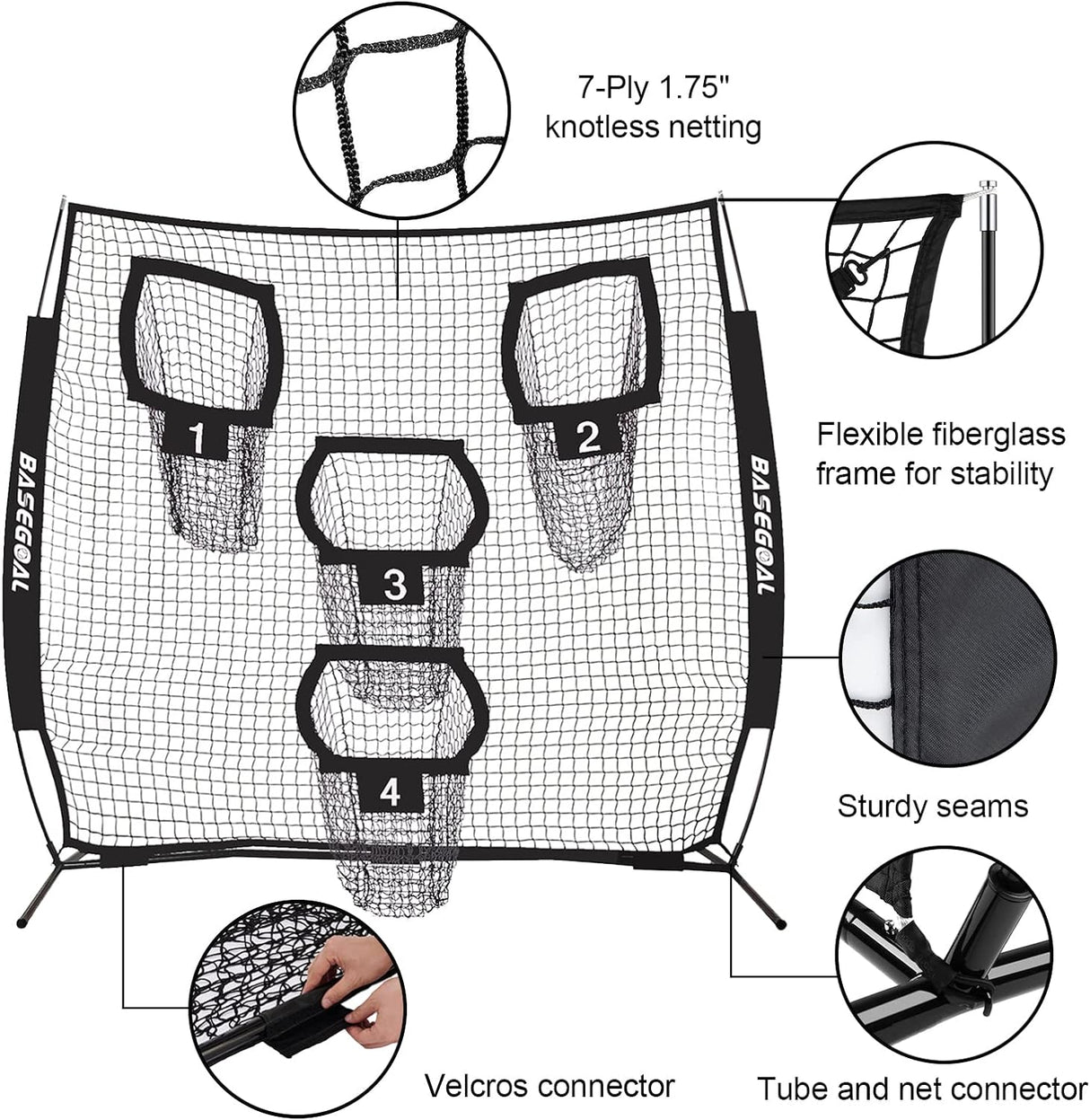 7-Ply 1.75"
knotless netting

BASEGOAL

1

2

3

4

BASEGOAL

Flexible fiberglass frame for stability

Sturdy seams

Velcros connector

Tube and net connector