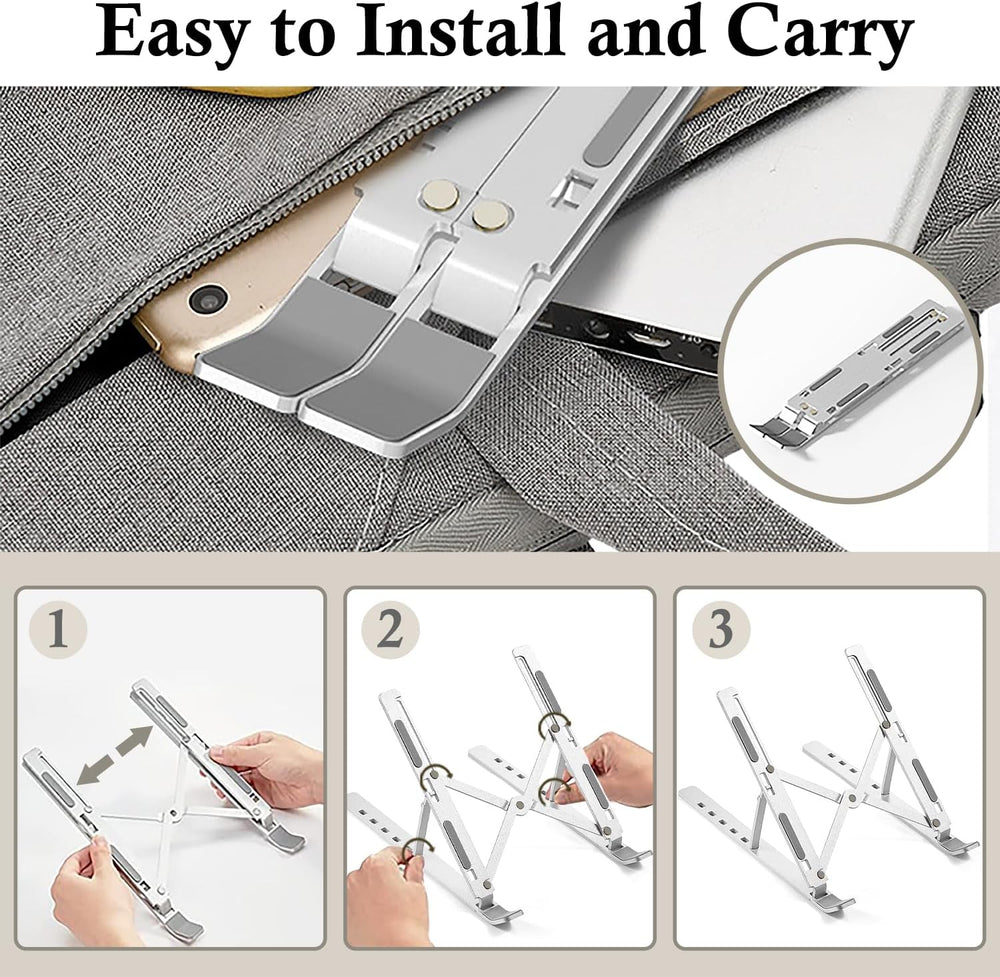 Easy to Install and Carry

1

2

3