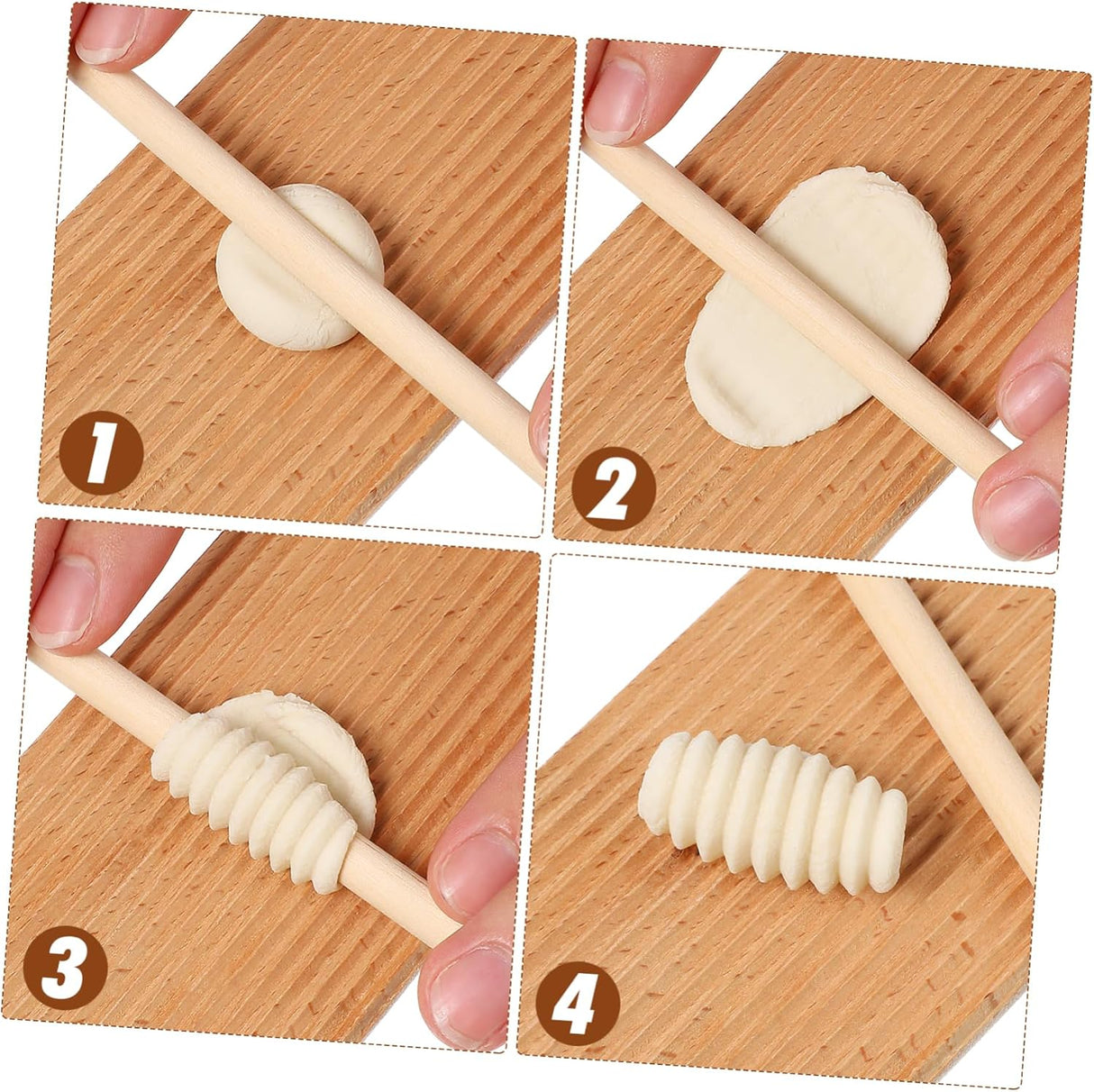 1
2
3
4