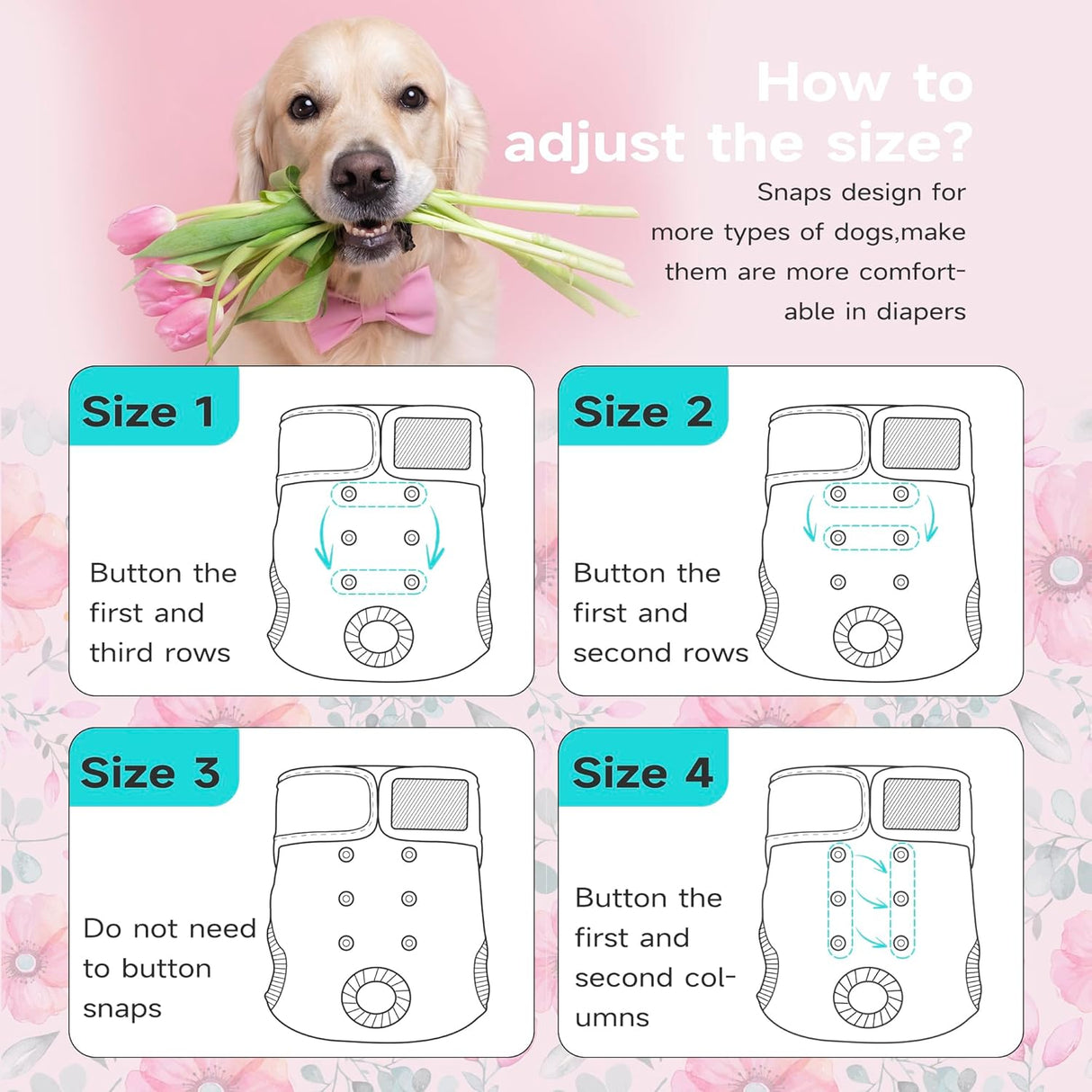 How to adjust the size?

Snaps design for more types of dogs,make them are more comfortable in diapers

Size 1

Button the first and third rows

Size 2

Button the first and second rows

Size 3

Do not need to button snaps

Size 4

Button the first and second columns