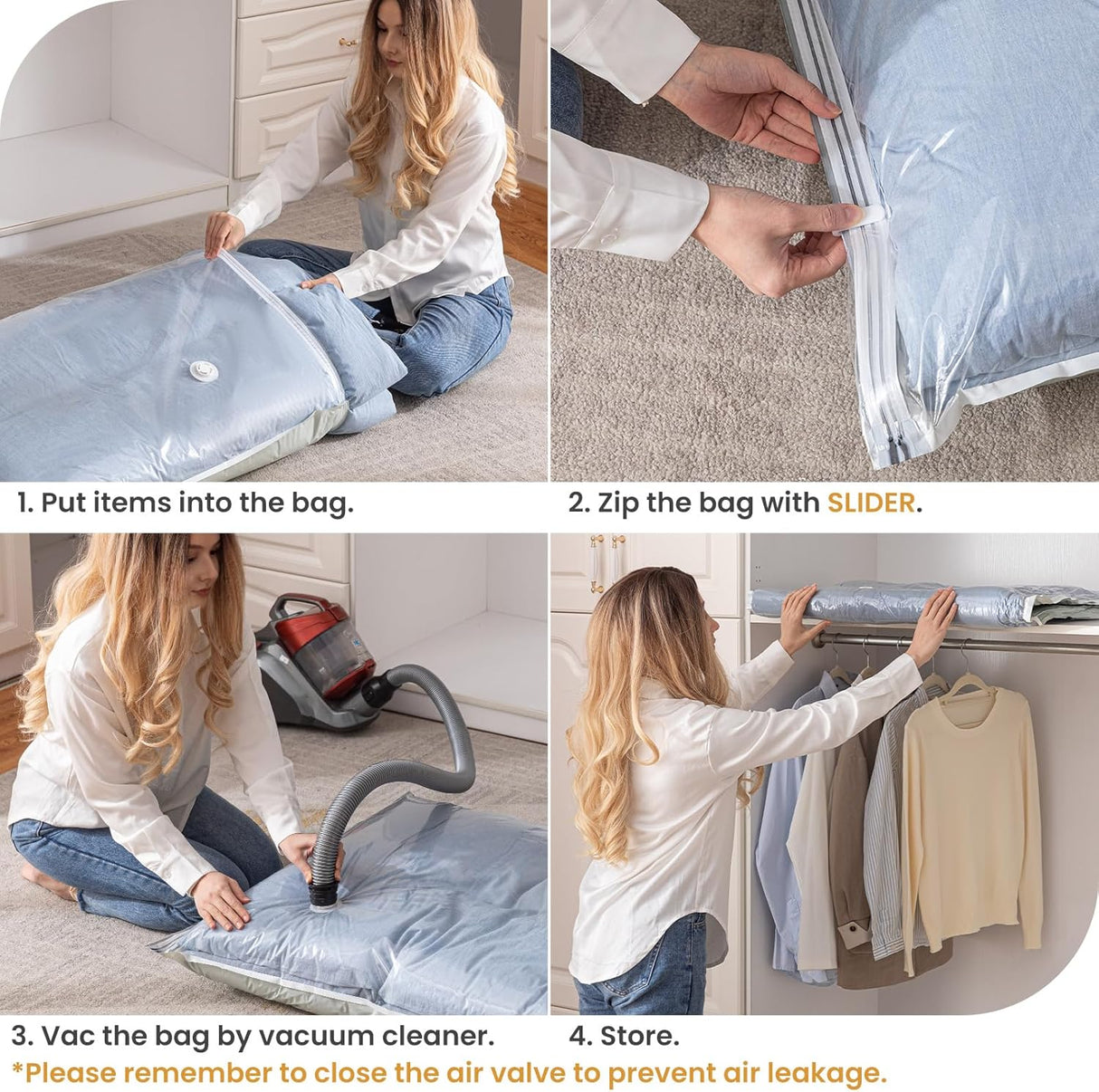 1. Put items into the bag.

2. Zip the bag with SLIDER.

3. Vac the bag by vacuum cleaner.

4. Store.

*Please remember to close the air valve to prevent air leakage.